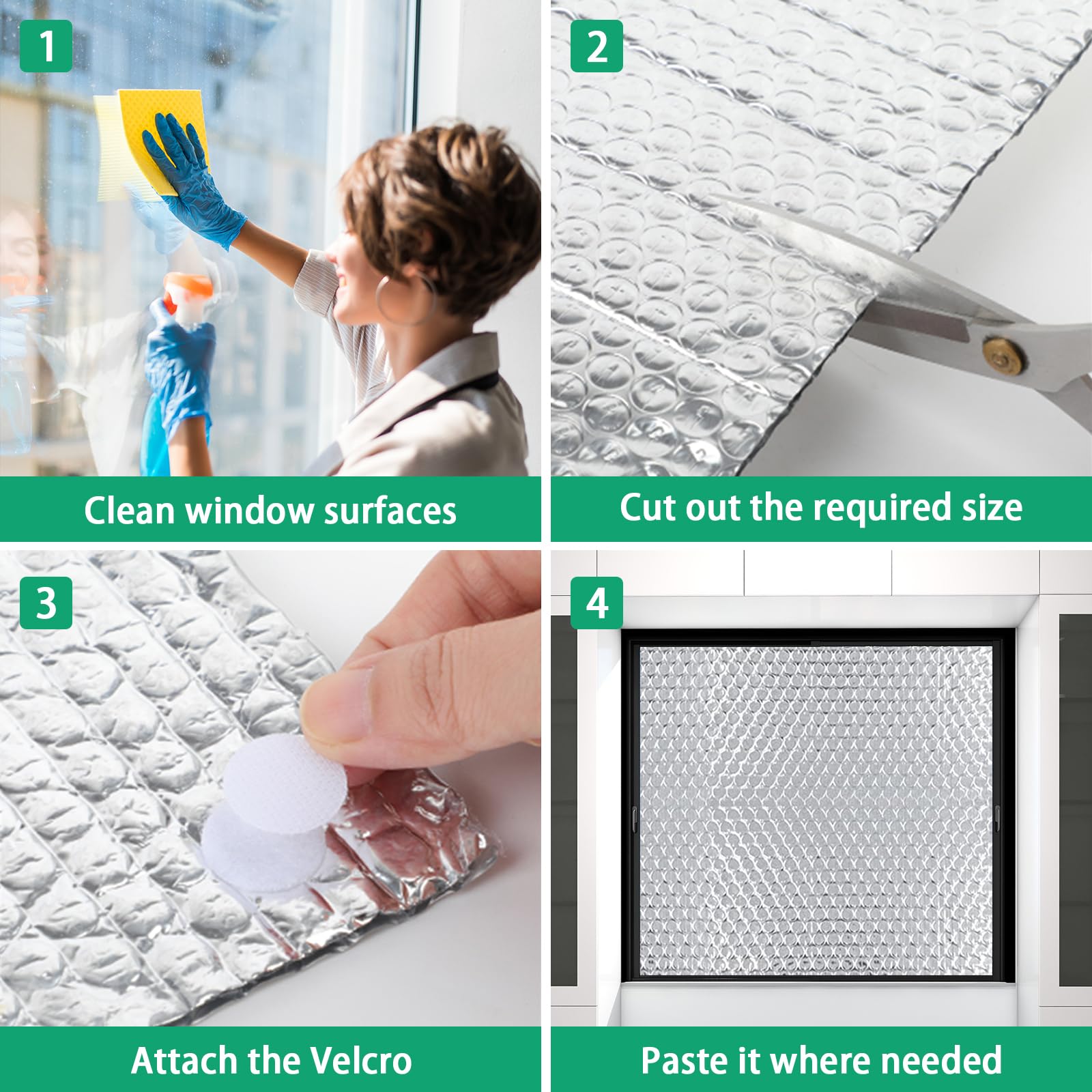 1

Clean window surfaces

2

Cut out the required size

3

Attach the Velcro

4

Paste it where needed