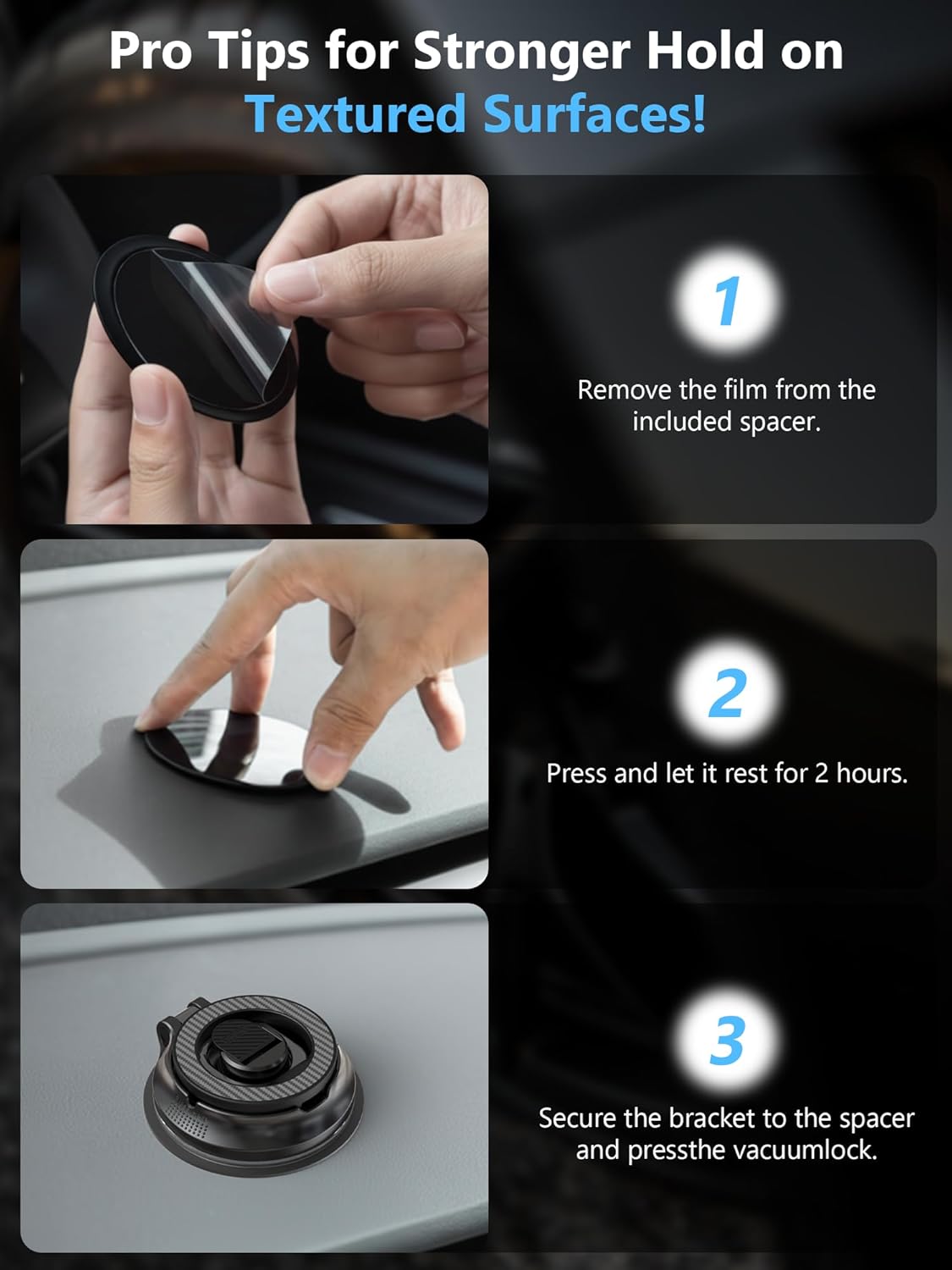 Pro Tips for Stronger Hold on Textured Surfaces!

1

Remove the film from the included spacer.

2

Press and let it rest for 2 hours.

3

Secure the bracket to the spacer and pressthe vacuumlock.