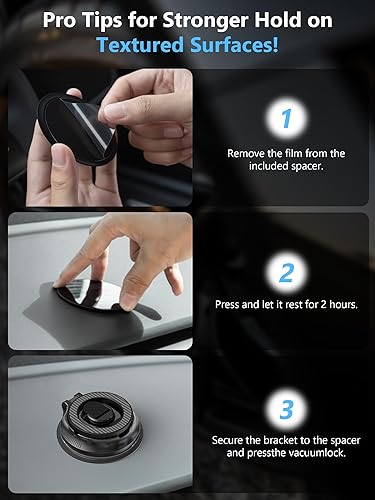 Pro Tips for Stronger Hold on Textured Surfaces!

1

Remove the film from the included spacer.

2

Press and let it rest for 2 hours.

3

Secure the bracket to the spacer and pressthe vacuumlock.