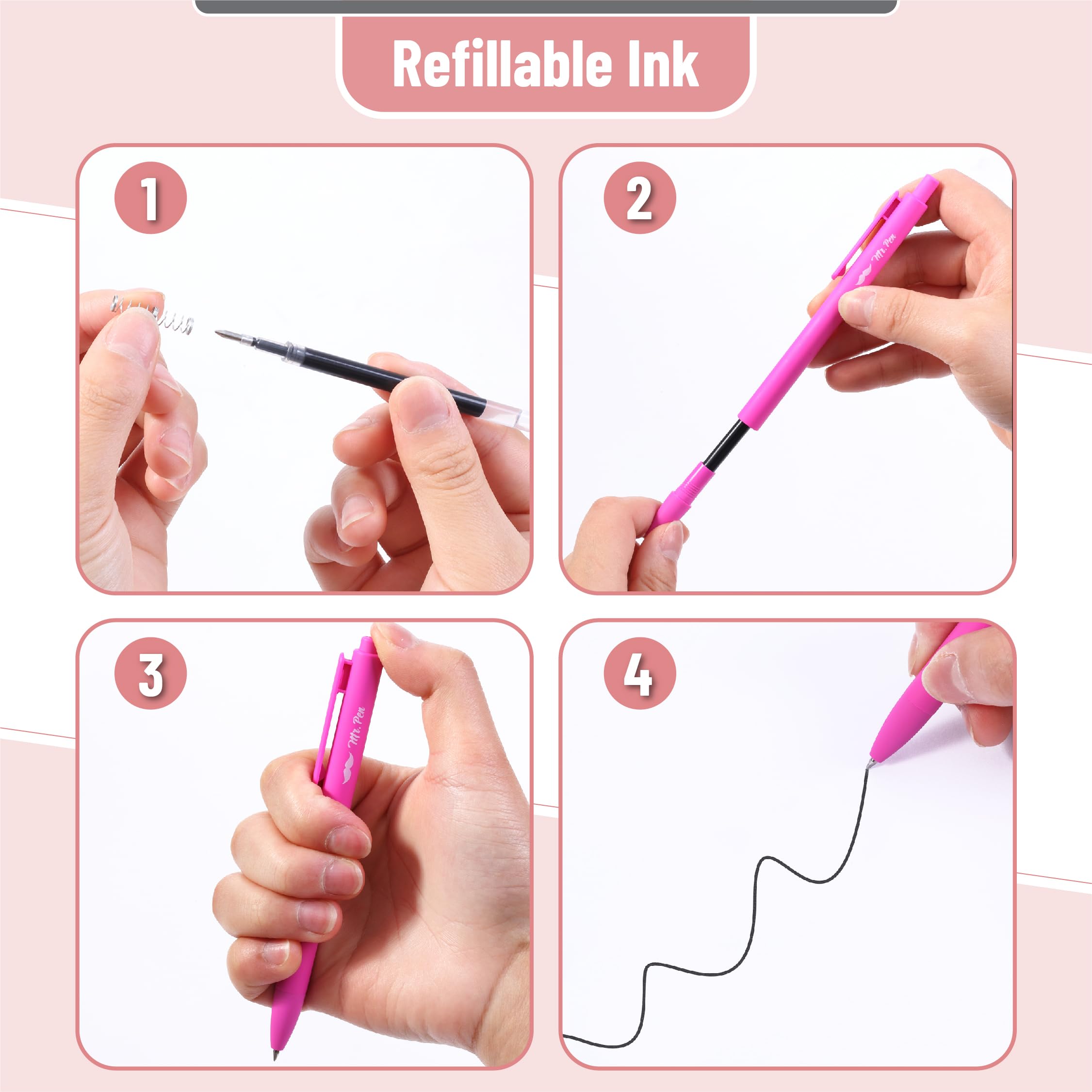 Refillable Ink

1

2

Mr. Pen

3

Mr. Pen

4