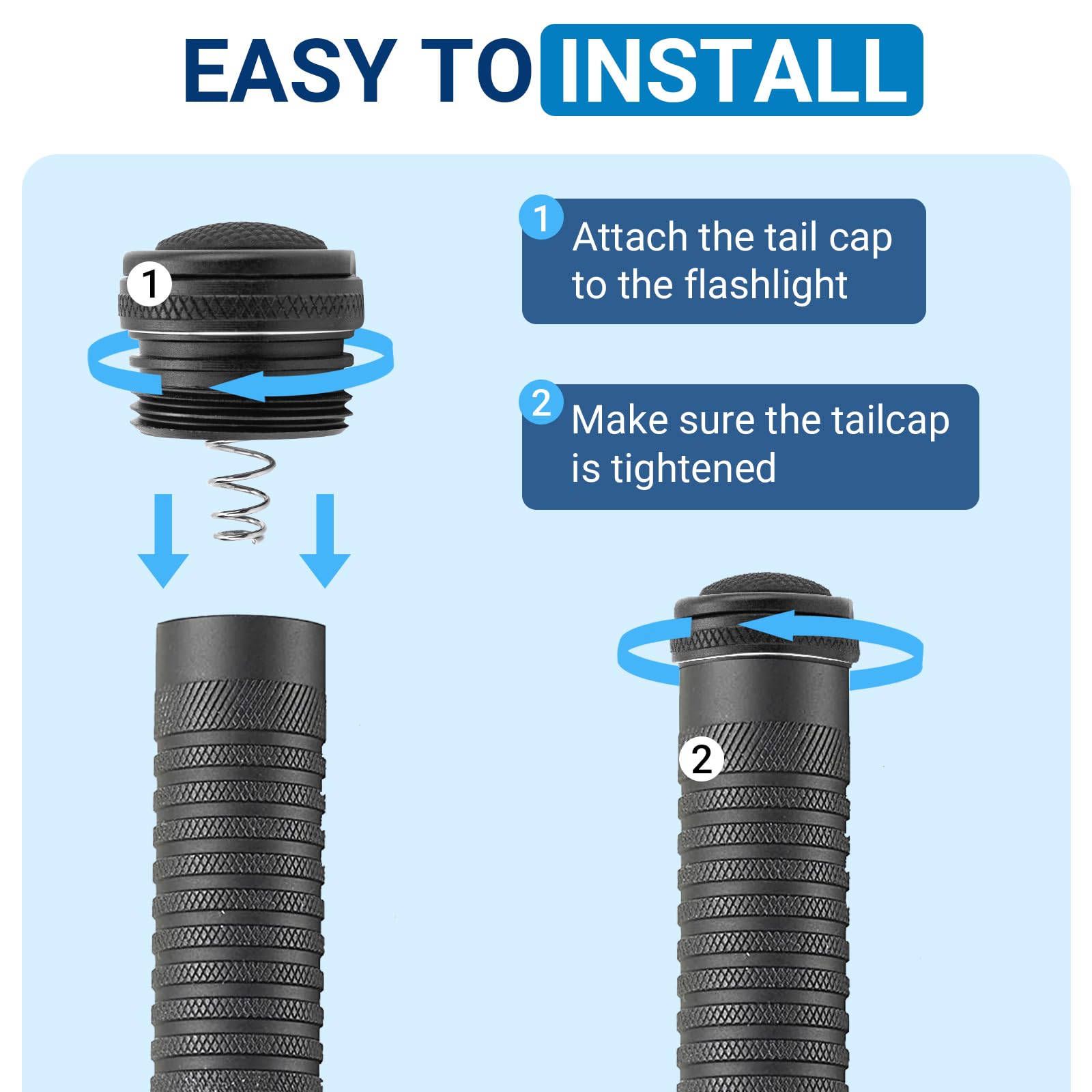 EASY TO INSTALL

1

1 Attach the tail cap to the flashlight

2 Make sure the tailcap is tightened

2