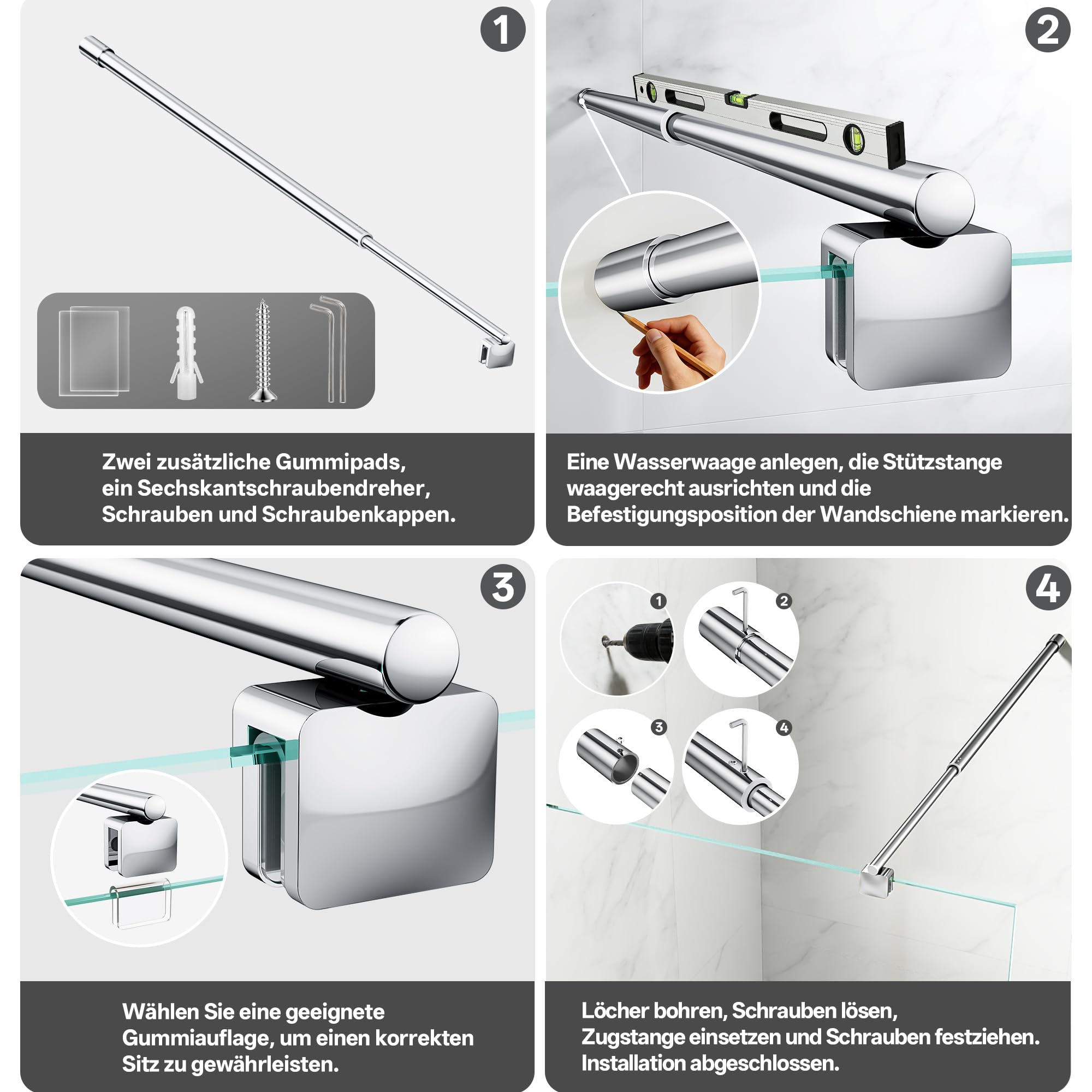 1

Zwei zusätzliche Gummipads,
ein Sechskantschraubendreher,
Schrauben und Schraubenkappen.

2

Eine Wasserwaage anlegen, die Stützstange waagerecht ausrichten und die Befestigungsposition der Wandschiene markieren.

3

Wählen Sie eine geeignete Gummiauflage, um einen korrekten Sitz zu gewährleisten.

4

1

2

3

4

Löcher bohren, Schrauben lösen,
Zugstange einsetzen und Schrauben festziehen.
Installation abgeschlossen.