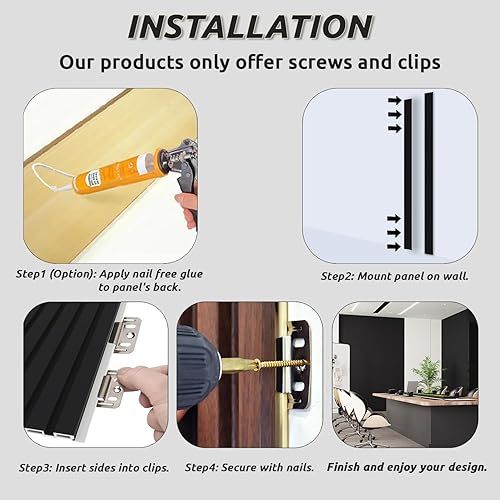 INSTALLATION

Our products only offer screws and clips

Step1 (Option): Apply nail free glue to panel's back.

Step2: Mount panel on wall.

Step3: Insert sides into clips.

Step4: Secure with nails.

Finish and enjoy your design.