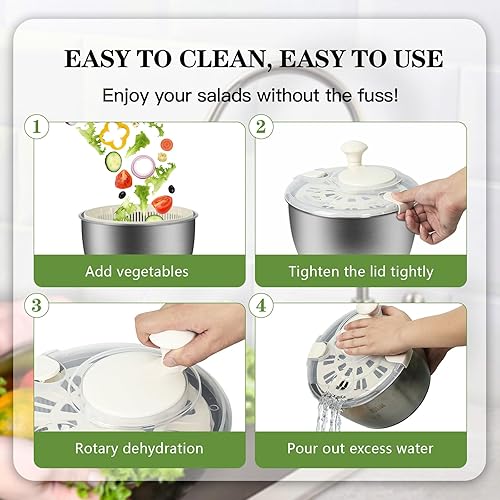 EASY TO CLEAN, EASY TO USE

Enjoy your salads without the fuss!

1

Add vegetables

2

Tighten the lid tightly

3

Rotary dehydration

4

Pour out excess water