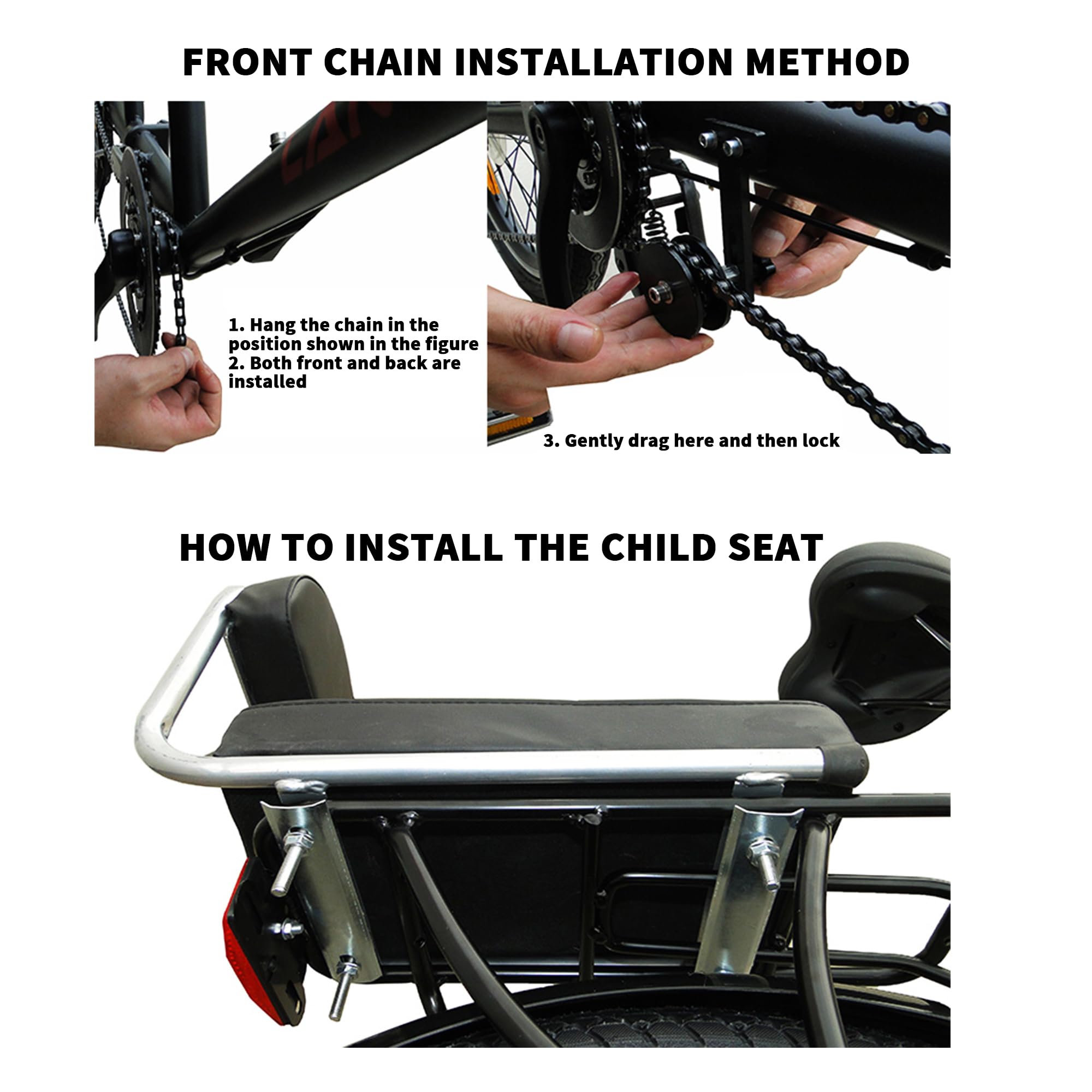 FRONT CHAIN INSTALLATION METHOD

1. Hang the chain in the position shown in the figure
2. Both front and back are installed

3. Gently drag here and then lock

HOW TO INSTALL THE CHILD SEAT