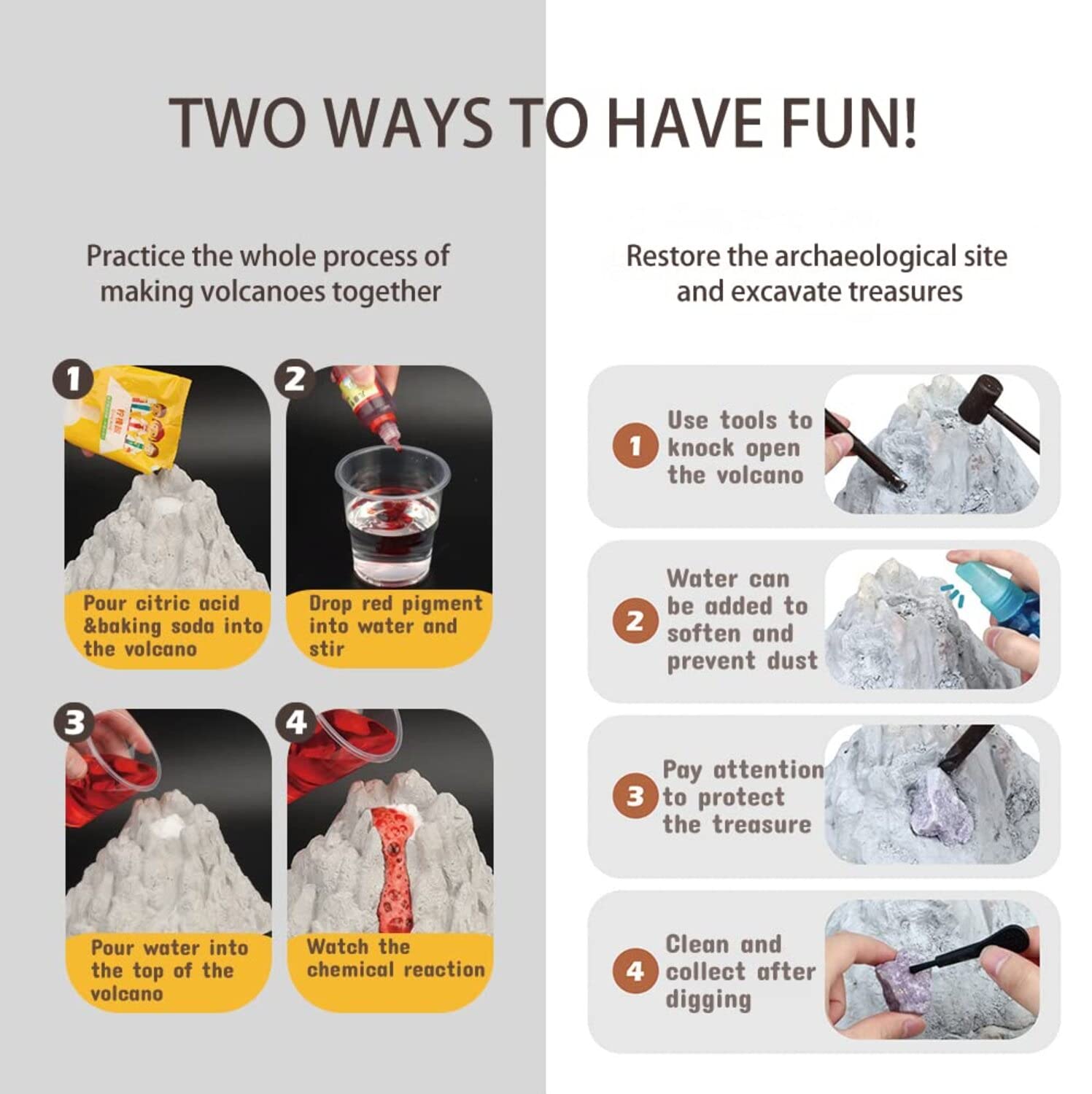 TWO WAYS TO HAVE FUN!

Practice the whole process of making volcanoes together

1
Pour citric acid &baking soda into the volcano

2
Drop red pigment into water and stir

3
Pour water into the top of the volcano

4
Watch the chemical reaction

Restore the archaeological site and excavate treasures

1 Use tools to knock open the volcano

2 Water can be added to soften and prevent dust

3 Pay attention to protect the treasure

4 Clean and collect after digging