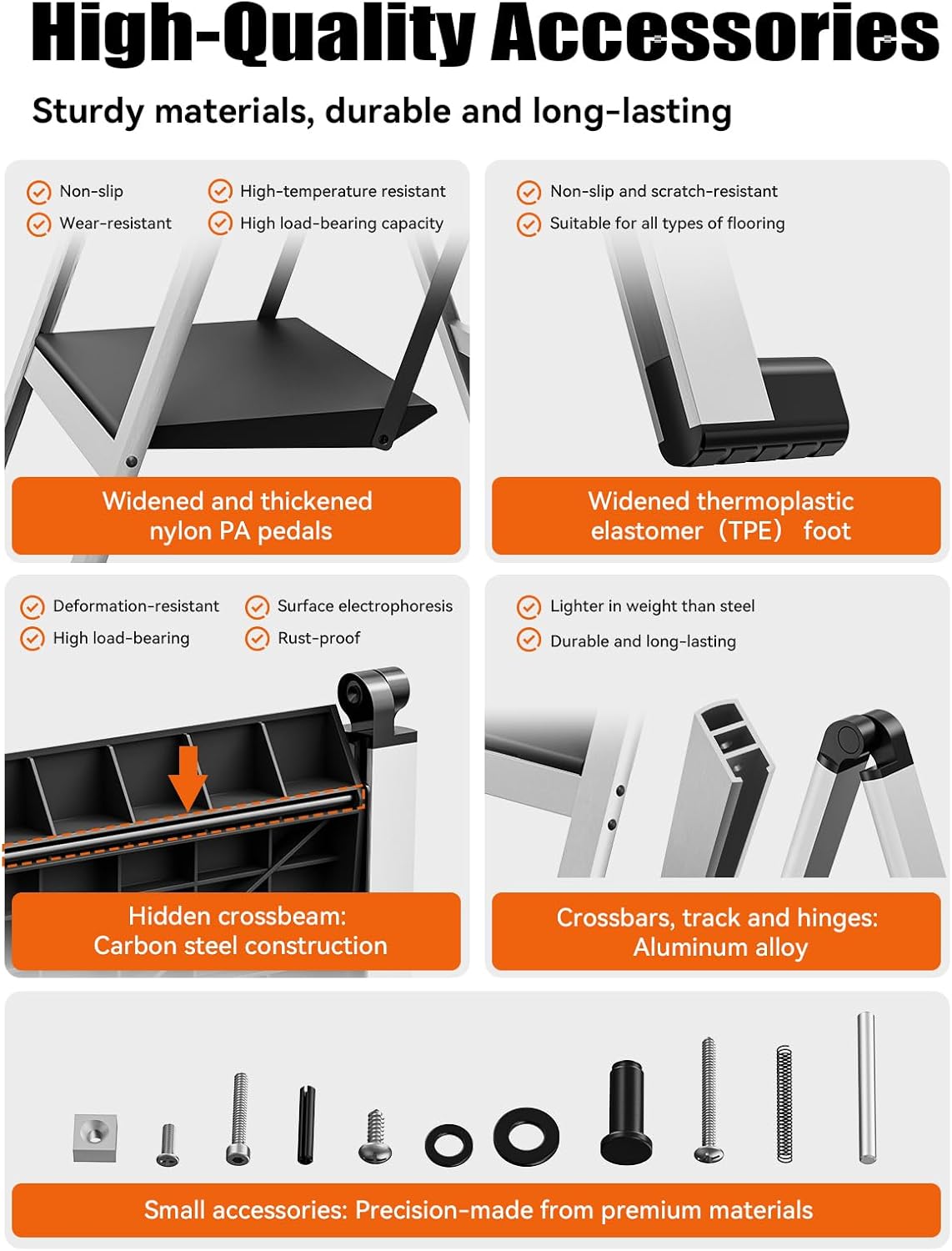 High-Quality Accessories

Sturdy materials, durable and long-lasting

Non-slip
Wear-resistant
High-temperature resistant
High load-bearing capacity

Widened and thickened nylon PA pedals

Non-slip and scratch-resistant
Suitable for all types of flooring

Widened thermoplastic elastomer（TPE） foot

Deformation-resistant
High load-bearing
Surface electrophoresis
Rust-proof

Hidden crossbeam: Carbon steel construction

Lighter in weight than steel
Durable and long-lasting

Crossbars, track and hinges: Aluminum alloy

Small accessories: Precision-made from premium materials