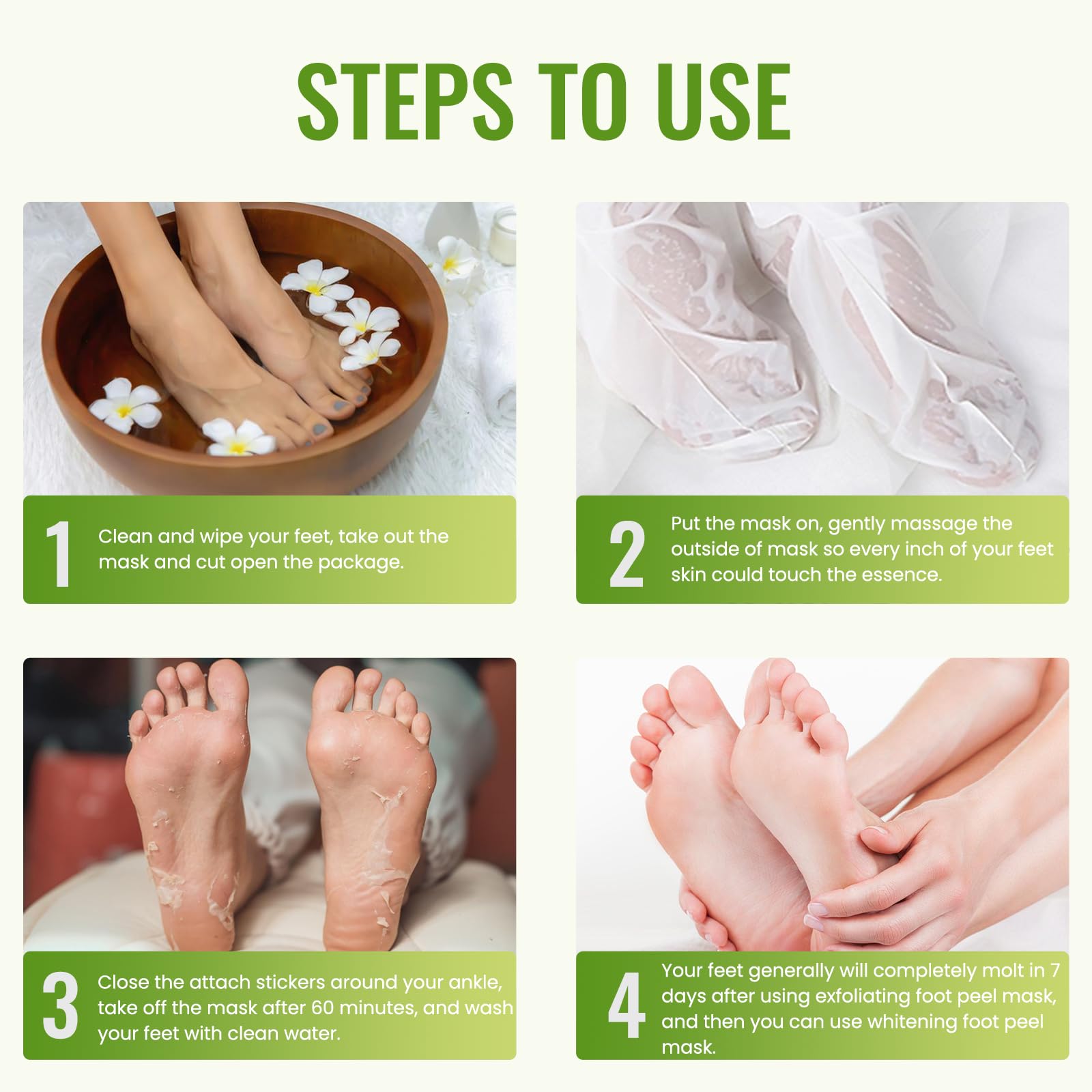 STEPS TO USE

1 Clean and wipe your feet, take out the mask and cut open the package.

2 Put the mask on, gently massage the outside of mask so every inch of your feet skin could touch the essence.

3 Close the attach stickers around your ankle, take off the mask after 60 minutes, and wash your feet with clean water.

4 Your feet generally will completely molt in 7 days after using exfoliating foot peel mask, and then you can use whitening foot peel mask.