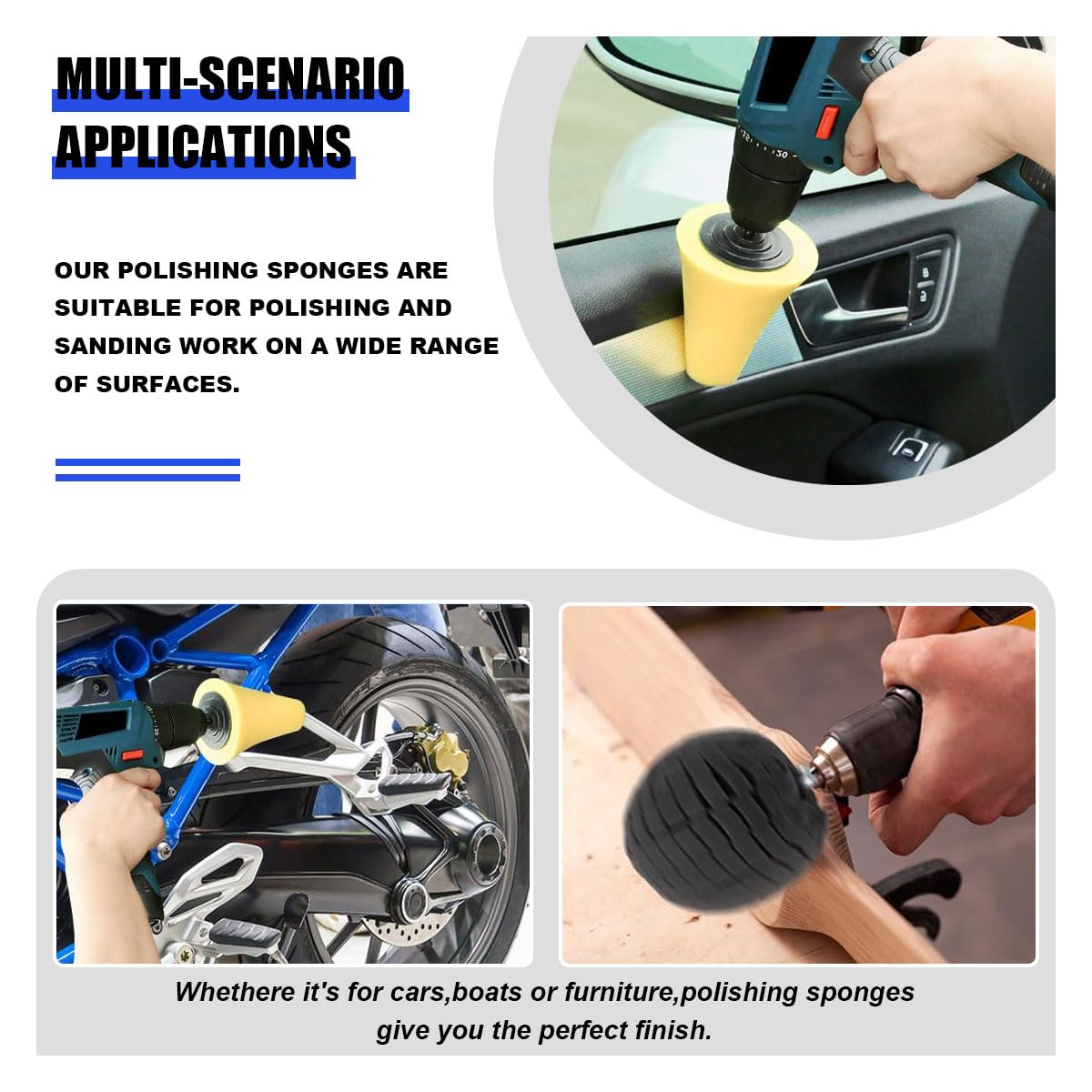 MULTI-SCENARIO APPLICATIONS

OUR POLISHING SPONGES ARE SUITABLE FOR POLISHING AND SANDING WORK ON A WIDE RANGE OF SURFACES.

Whethere it's for cars,boats or furniture,polishing sponges give you the perfect finish.