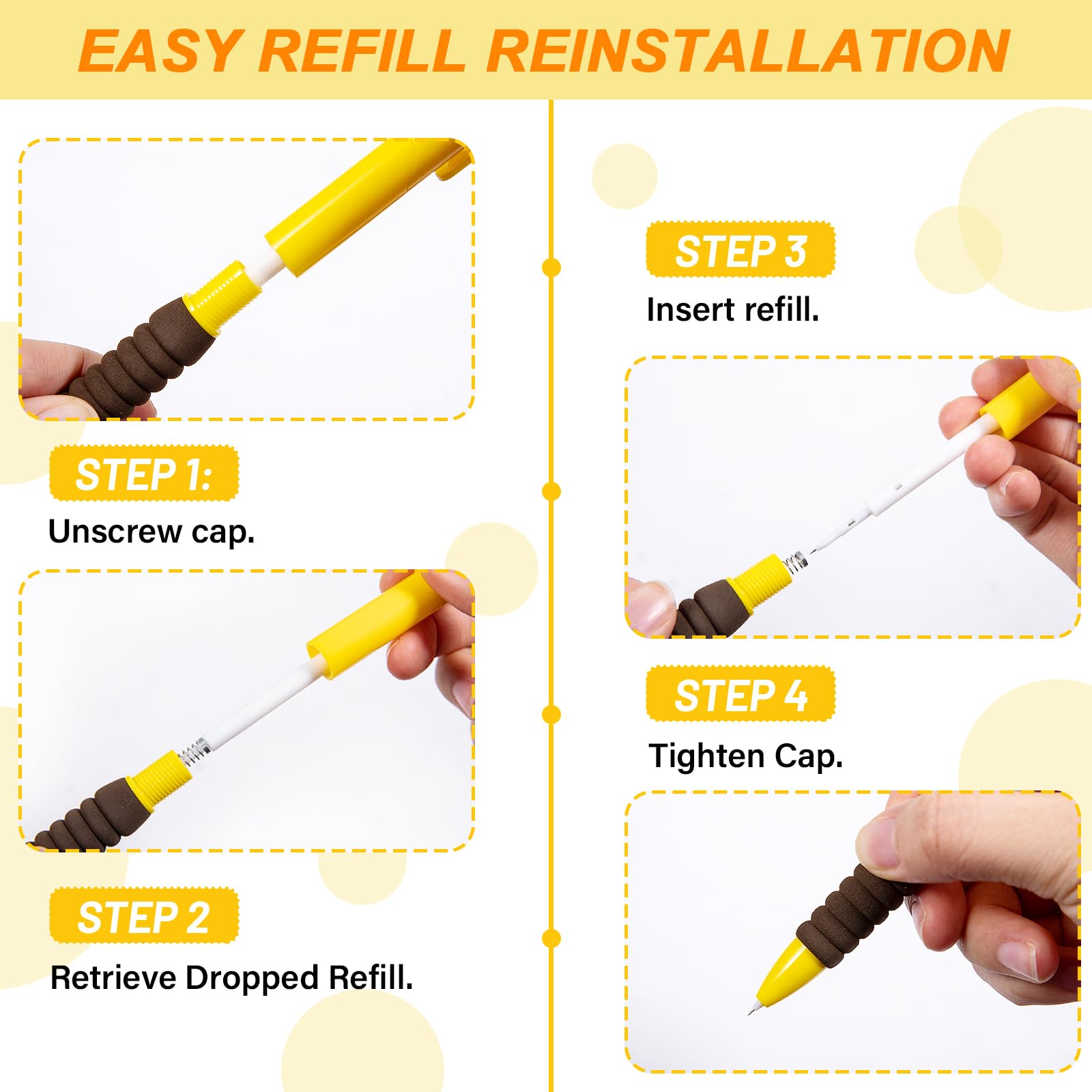 EASY REFILL REINSTALLATION

STEP 1:
Unscrew cap.

STEP 2
Retrieve Dropped Refill.

STEP 3
Insert refill.

STEP 4
Tighten Cap.