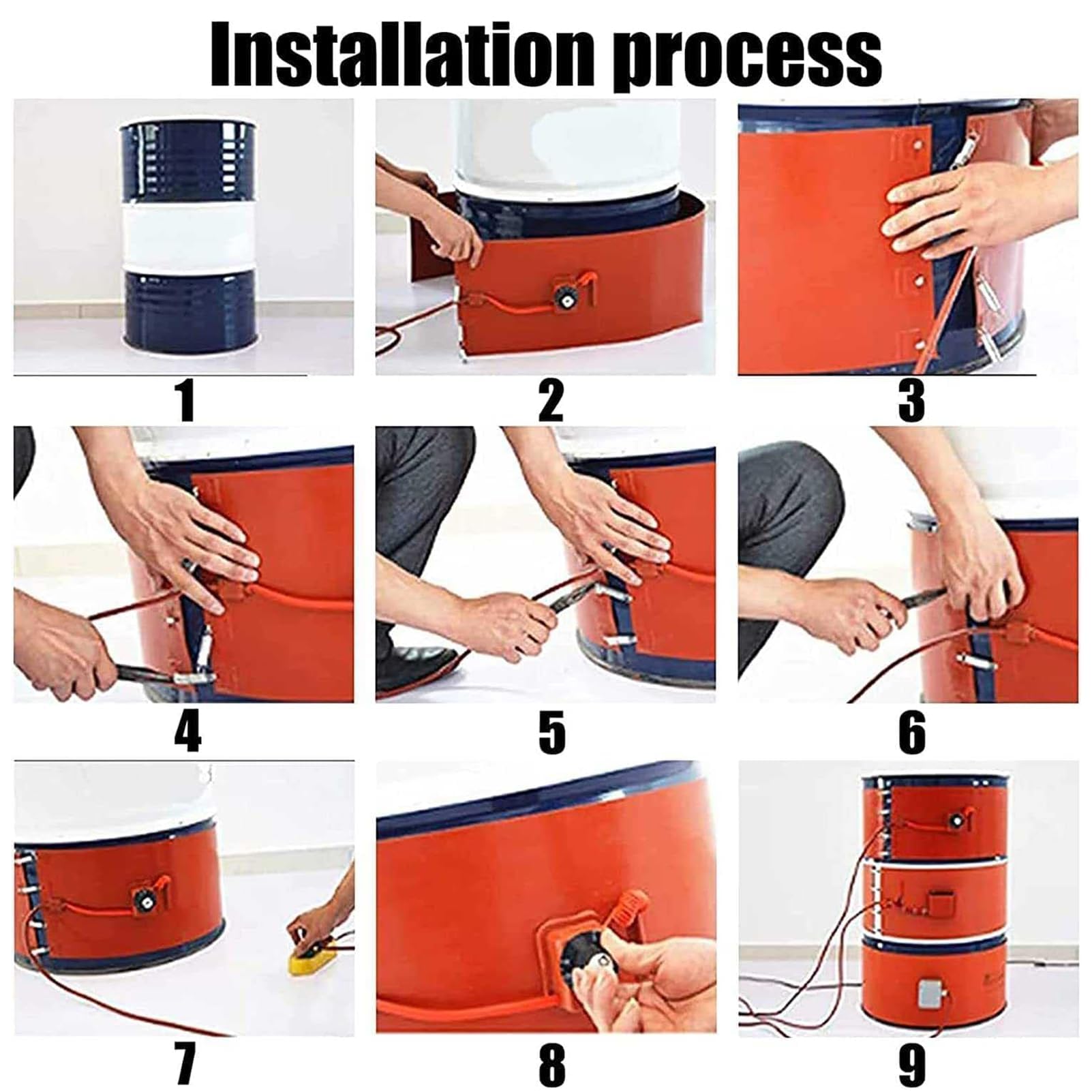 Installation process

1

2

3

4

5

6

7

8

9