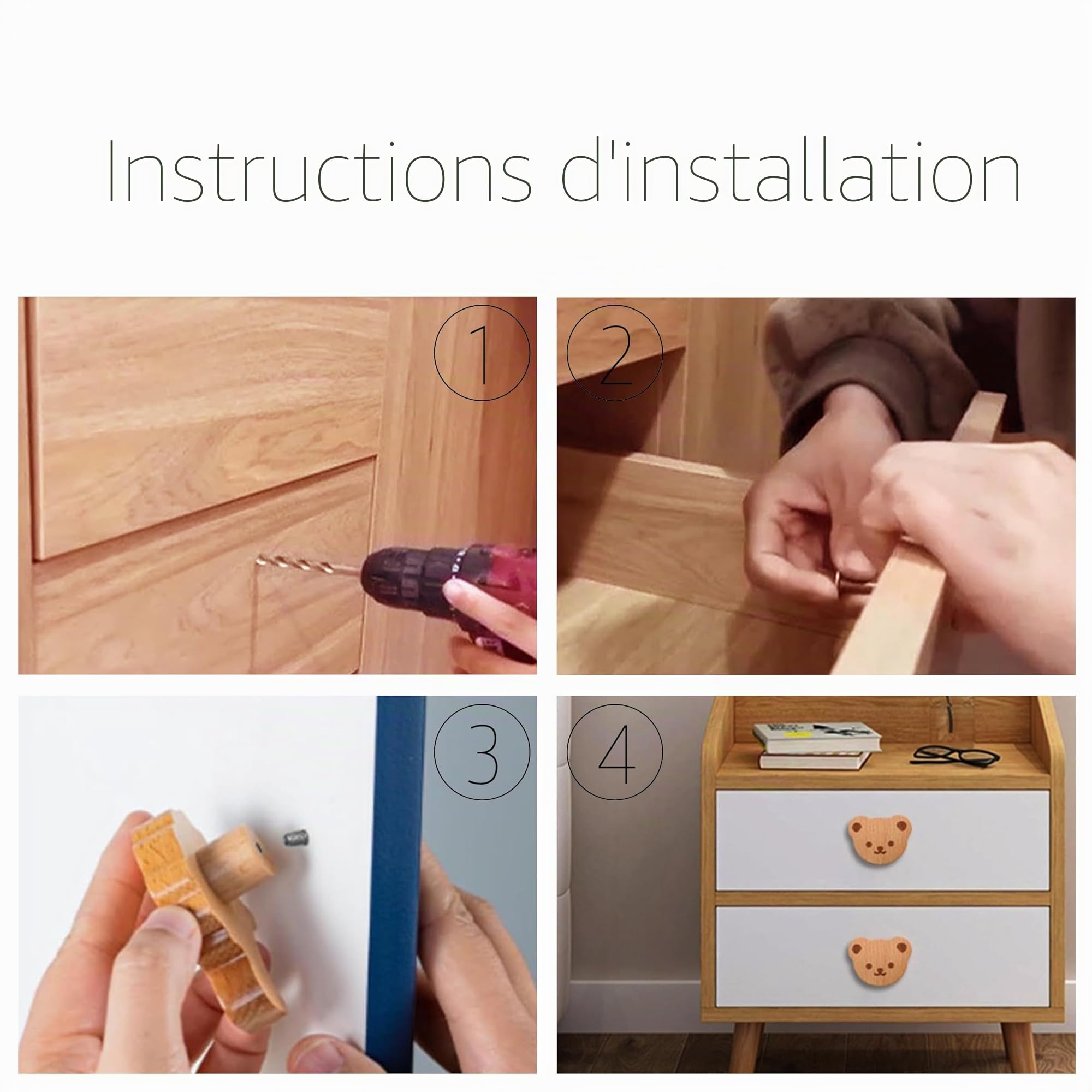 Instructions d'installation

1

2

3

4