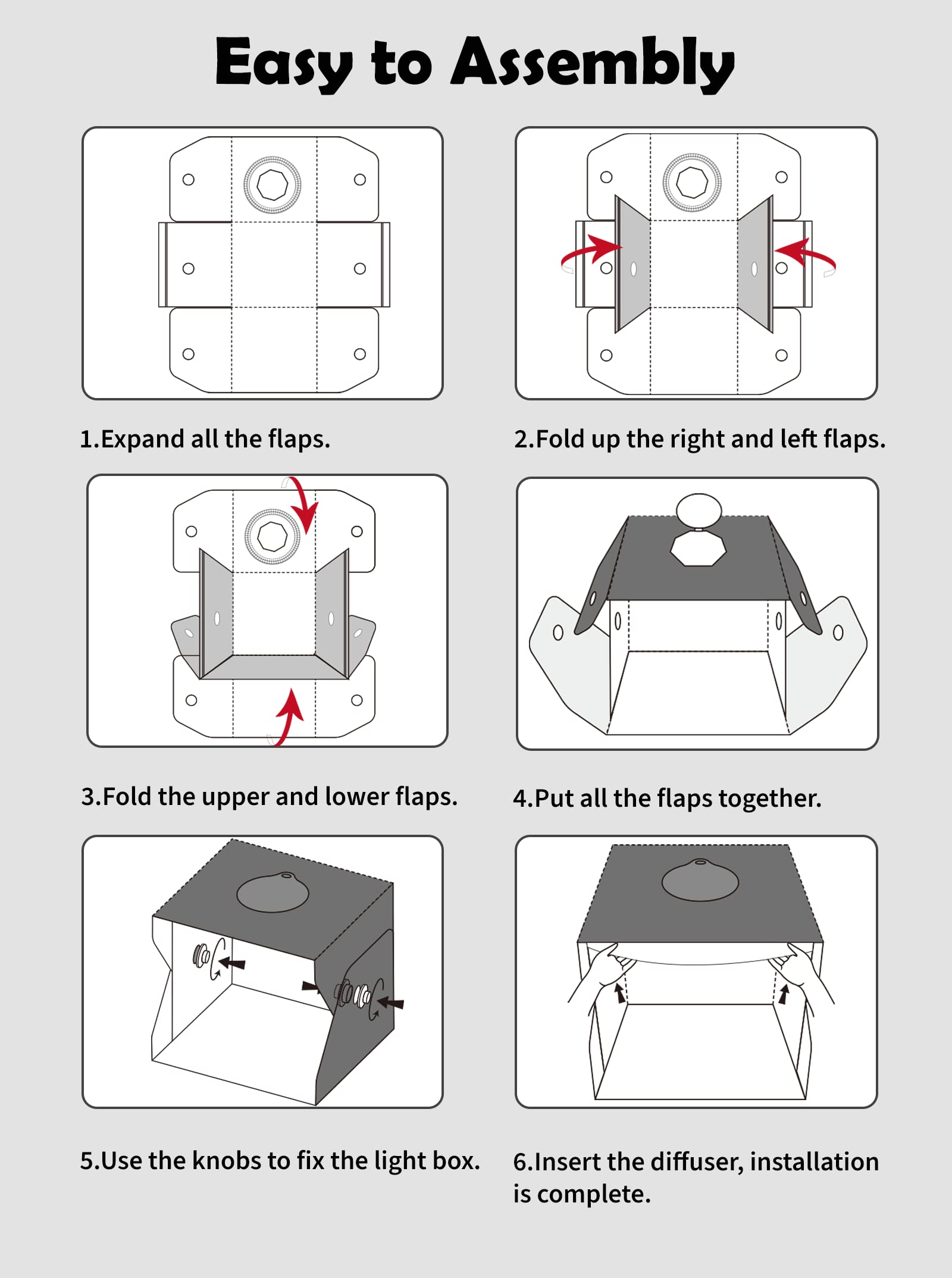 Easy to Assembly

1.Expand all the flaps.

2.Fold up the right and left flaps.

3.Fold the upper and lower flaps.

4.Put all the flaps together.

5.Use the knobs to fix the light box.

6.Insert the diffuser, installation is complete.