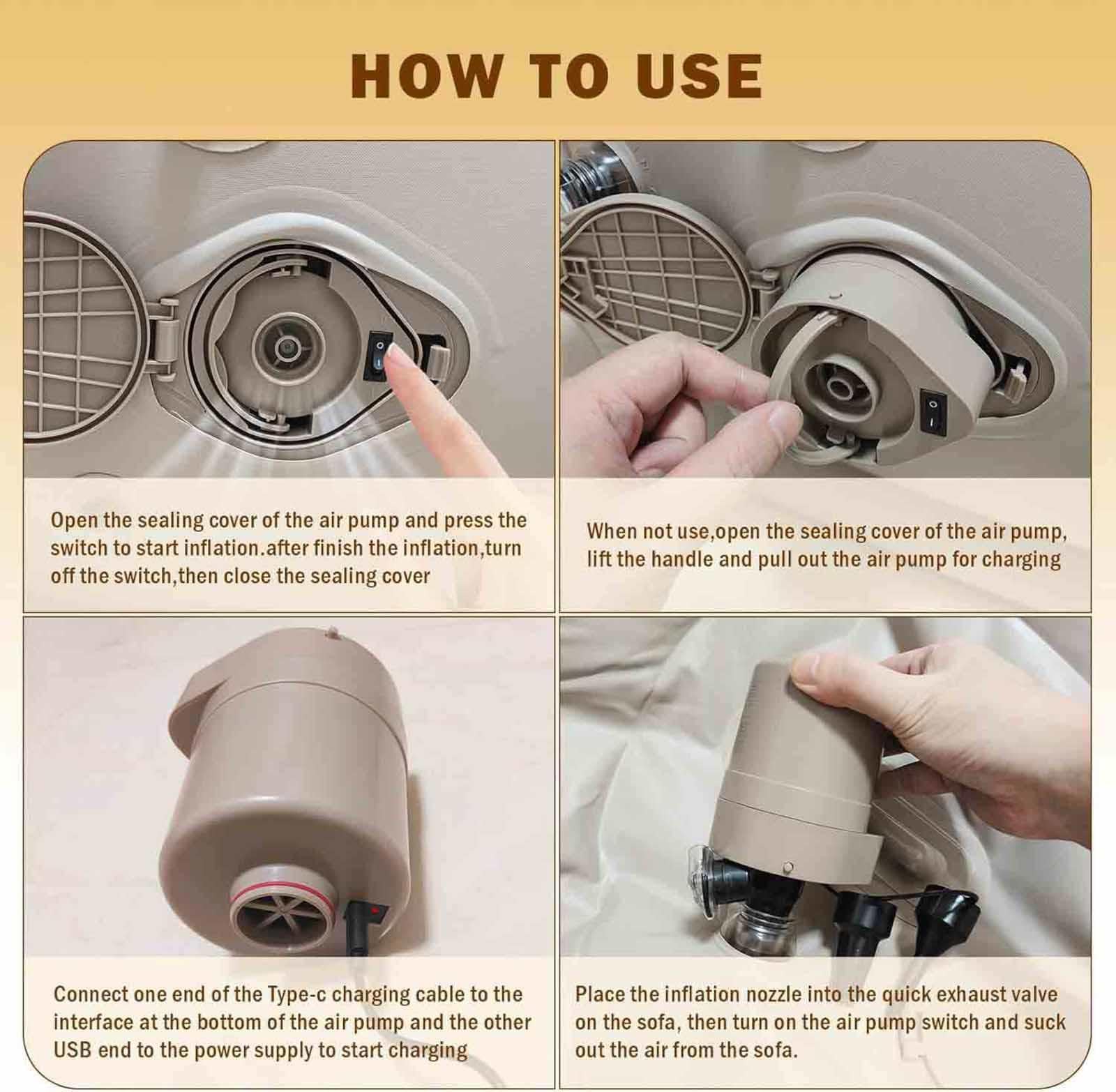 HOW TO USE

Open the sealing cover of the air pump and press the switch to start inflation.after finish the inflation,turn off the switch,then close the sealing cover

When not use,open the sealing cover of the air pump, lift the handle and pull out the air pump for charging

Connect one end of the Type-c charging cable to the interface at the bottom of the air pump and the other USB end to the power supply to start charging

Place the inflation nozzle into the quick exhaust valve on the sofa, then turn on the air pump switch and suck out the air from the sofa.