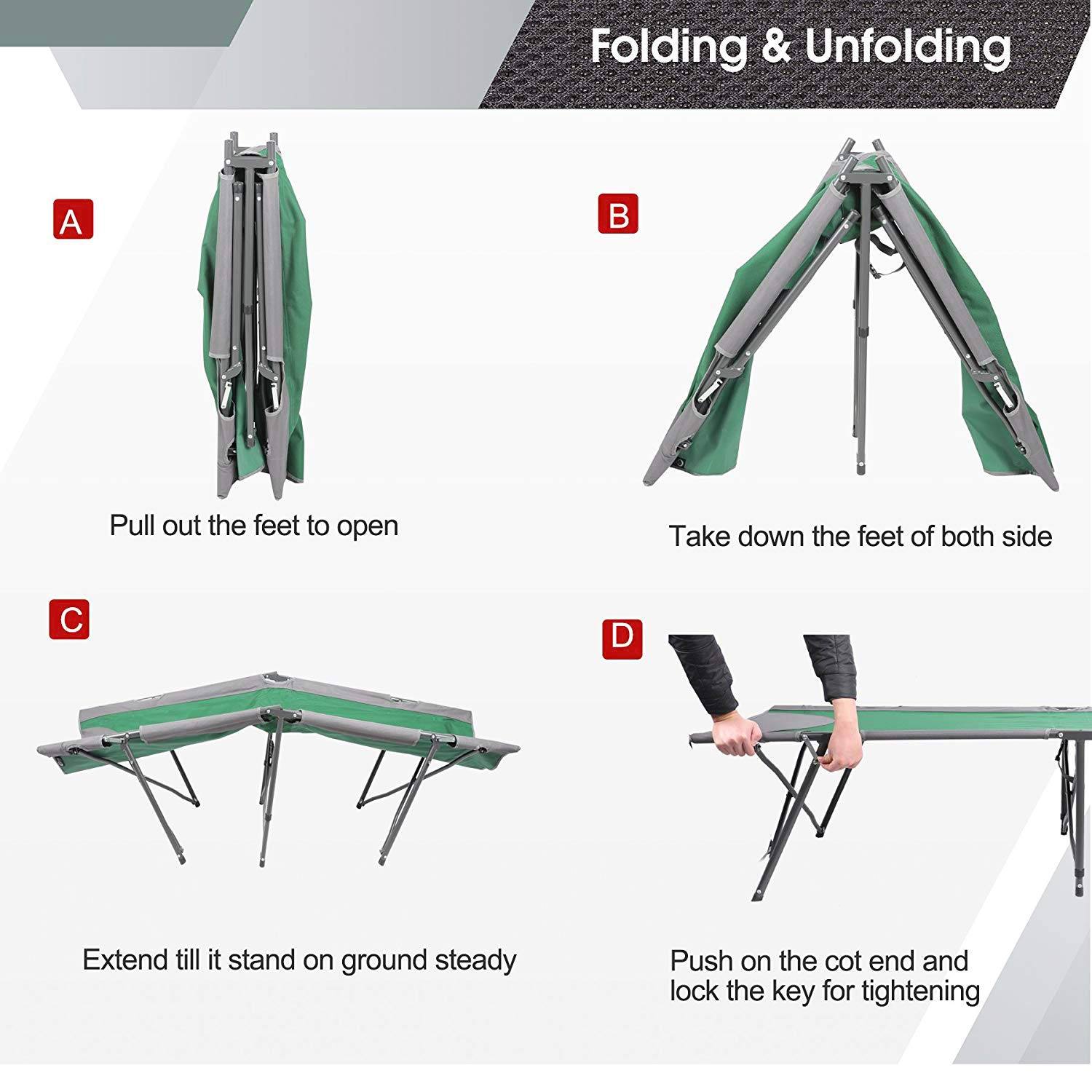 Folding & Unfolding

A

Pull out the feet to open

B

Take down the feet of both side

C

Extend till it stand on ground steady

D

Push on the cot end and lock the key for tightening