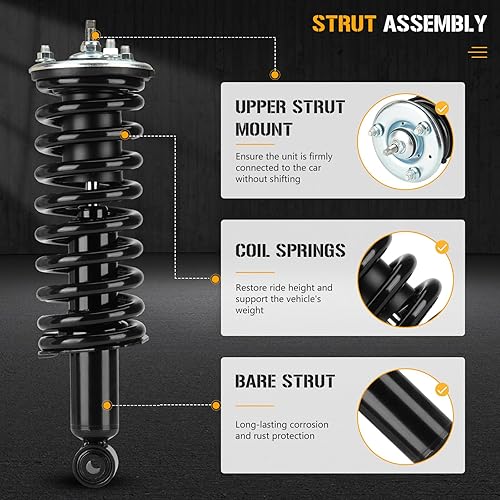 STRUT ASSEMBLY

UPPER STRUT MOUNT

Ensure the unit is firmly connected to the car without shifting

COIL SPRINGS

Restore ride height and support the vehicle's weight

BARE STRUT

Long-lasting corrosion and rust protection