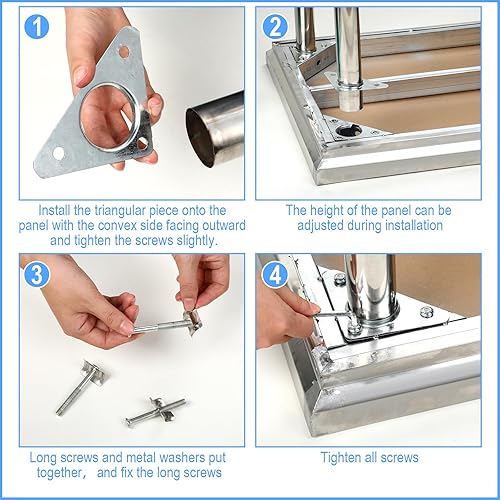 1

Install the triangular piece onto the panel with the convex side facing outward and tighten the screws slightly.

2

The height of the panel can be adjusted during installation

3

Long screws and metal washers put together， and fix the long screws

4

Tighten all screws