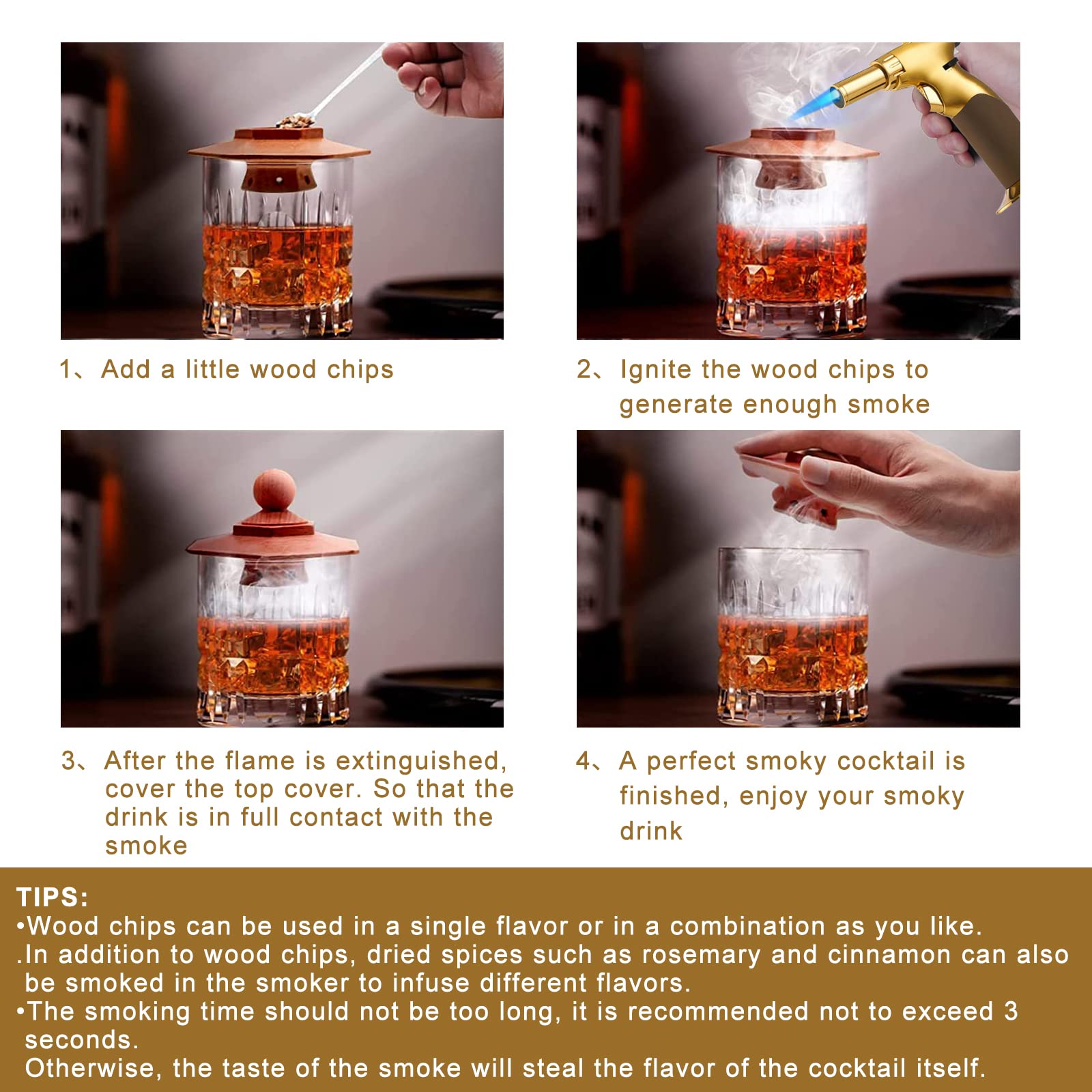 1、Add a little wood chips

2、Ignite the wood chips to generate enough smoke

3、After the flame is extinguished, cover the top cover. So that the drink is in full contact with the smoke

4、A perfect smoky cocktail is finished, enjoy your smoky drink

TIPS:
•Wood chips can be used in a single flavor or in a combination as you like.
.In addition to wood chips, dried spices such as rosemary and cinnamon can also be smoked in the smoker to infuse different flavors.
•The smoking time should not be too long, it is recommended not to exceed 3 seconds.
Otherwise, the taste of the smoke will steal the flavor of the cocktail itself.