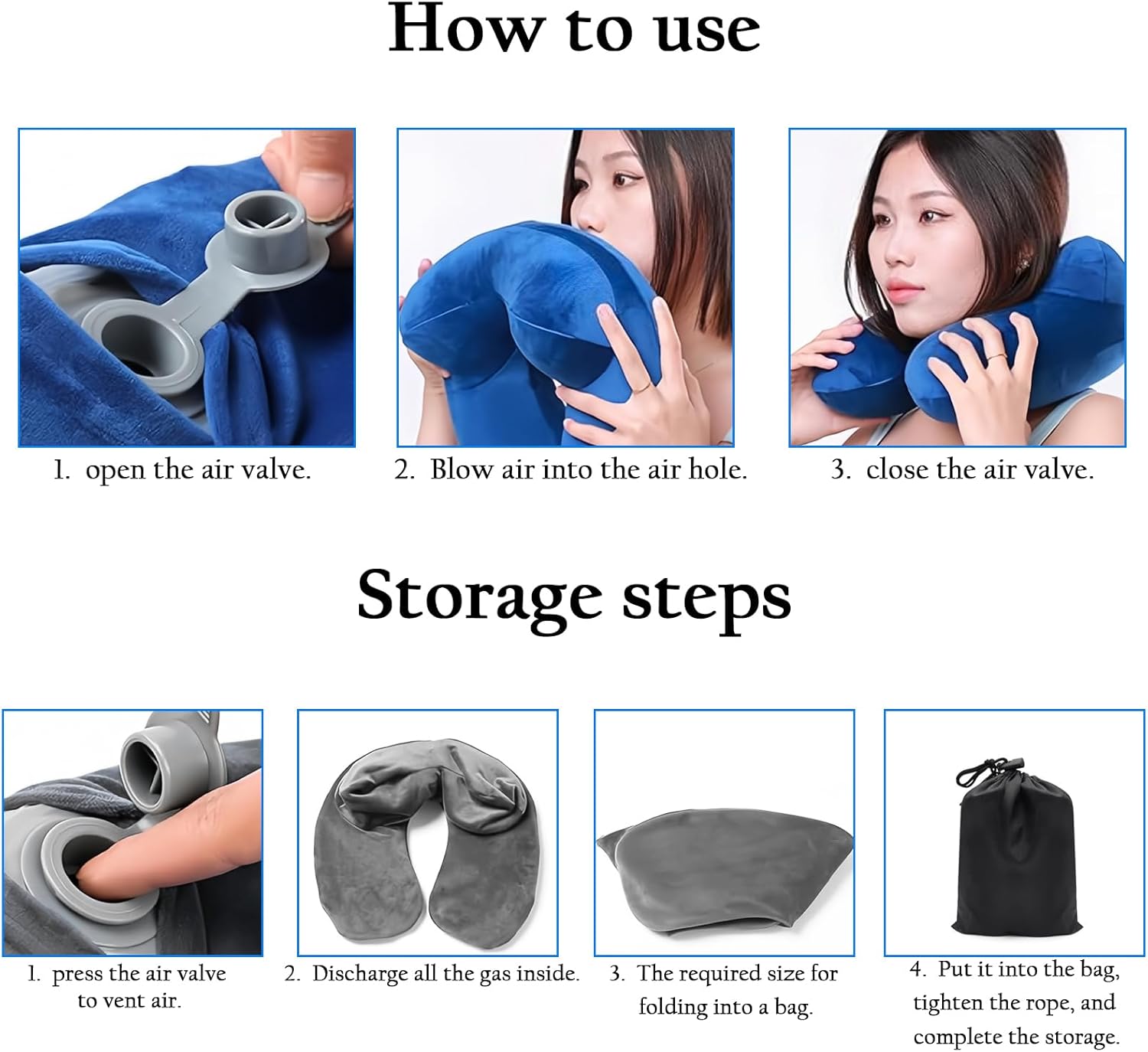 How to use

1. open the air valve.

2. Blow air into the air hole.

3. close the air valve.

Storage steps

1. press the air valve to vent air.

2. Discharge all the gas inside.

3. The required size for folding into a bag.

4. Put it into the bag, tighten the rope, and complete the storage.