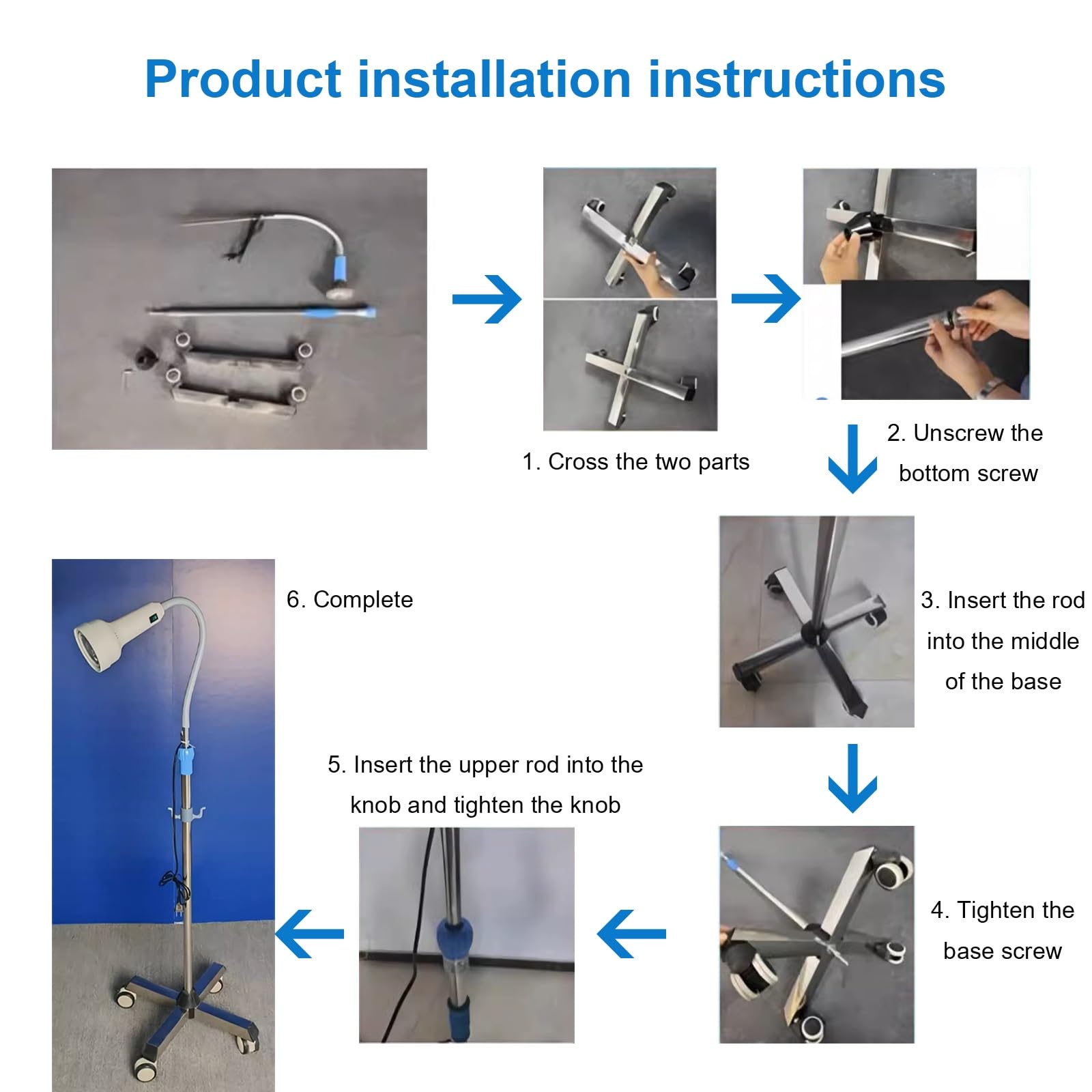 Product installation instructions

1. Cross the two parts

2. Unscrew the bottom screw

3. Insert the rod into the middle of the base

4. Tighten the base screw

5. Insert the upper rod into the knob and tighten the knob

6. Complete