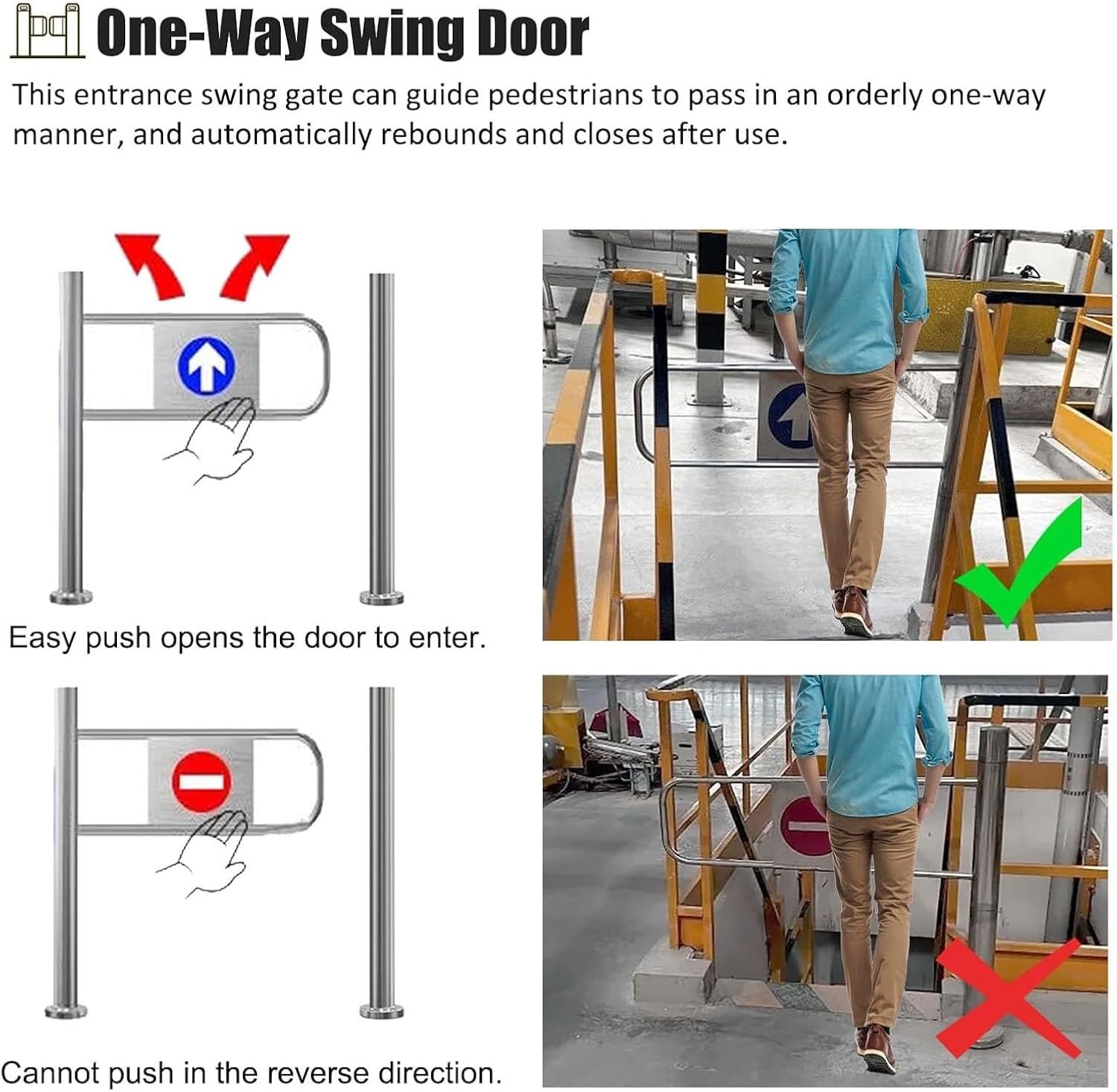 One-Way Swing Door

This entrance swing gate can guide pedestrians to pass in an orderly one-way manner, and automatically rebounds and closes after use.

Easy push opens the door to enter.

Cannot push in the reverse direction.