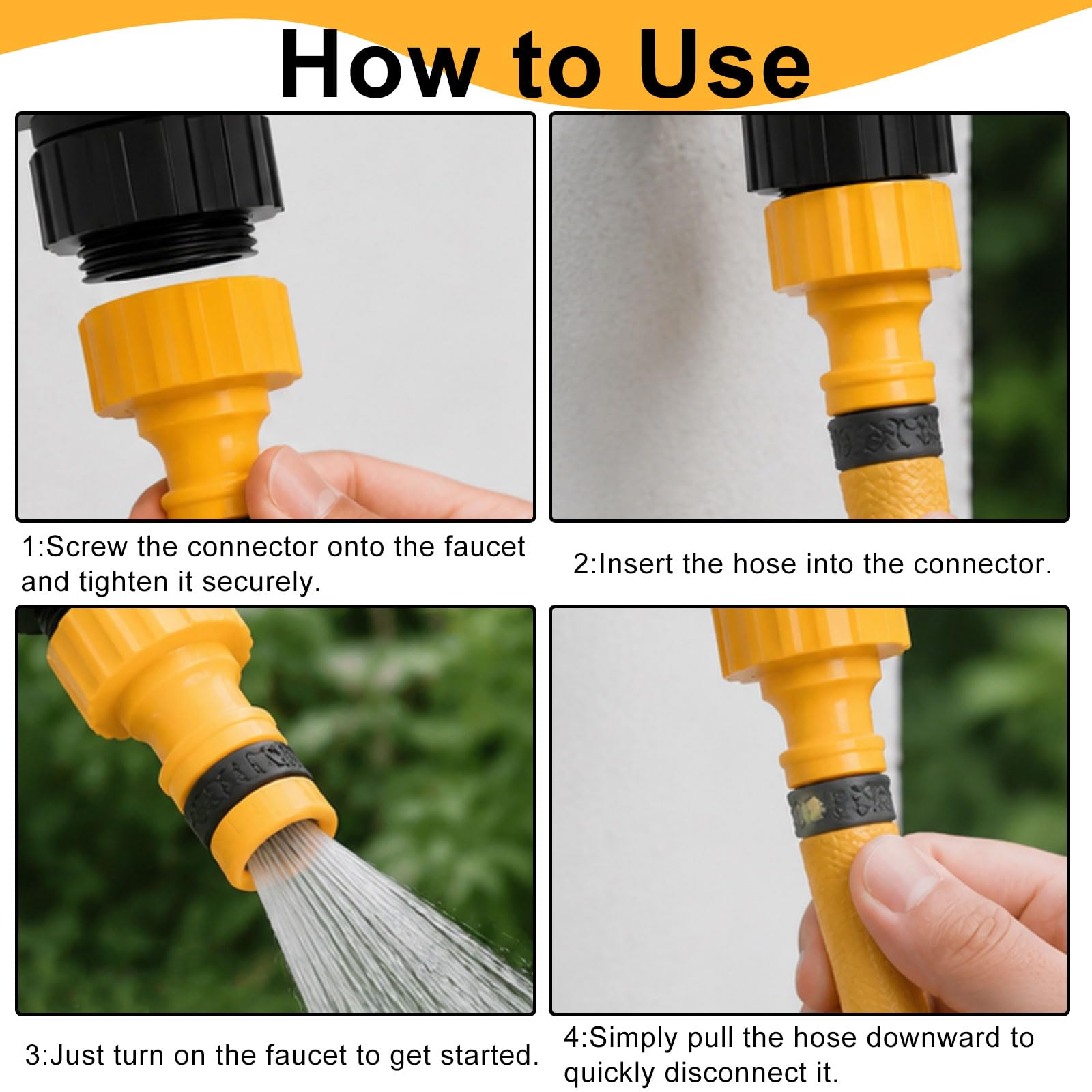 How to Use

1:Screw the connector onto the faucet and tighten it securely.

2:Insert the hose into the connector.

3:Just turn on the faucet to get started.

4:Simply pull the hose downward to quickly disconnect it.