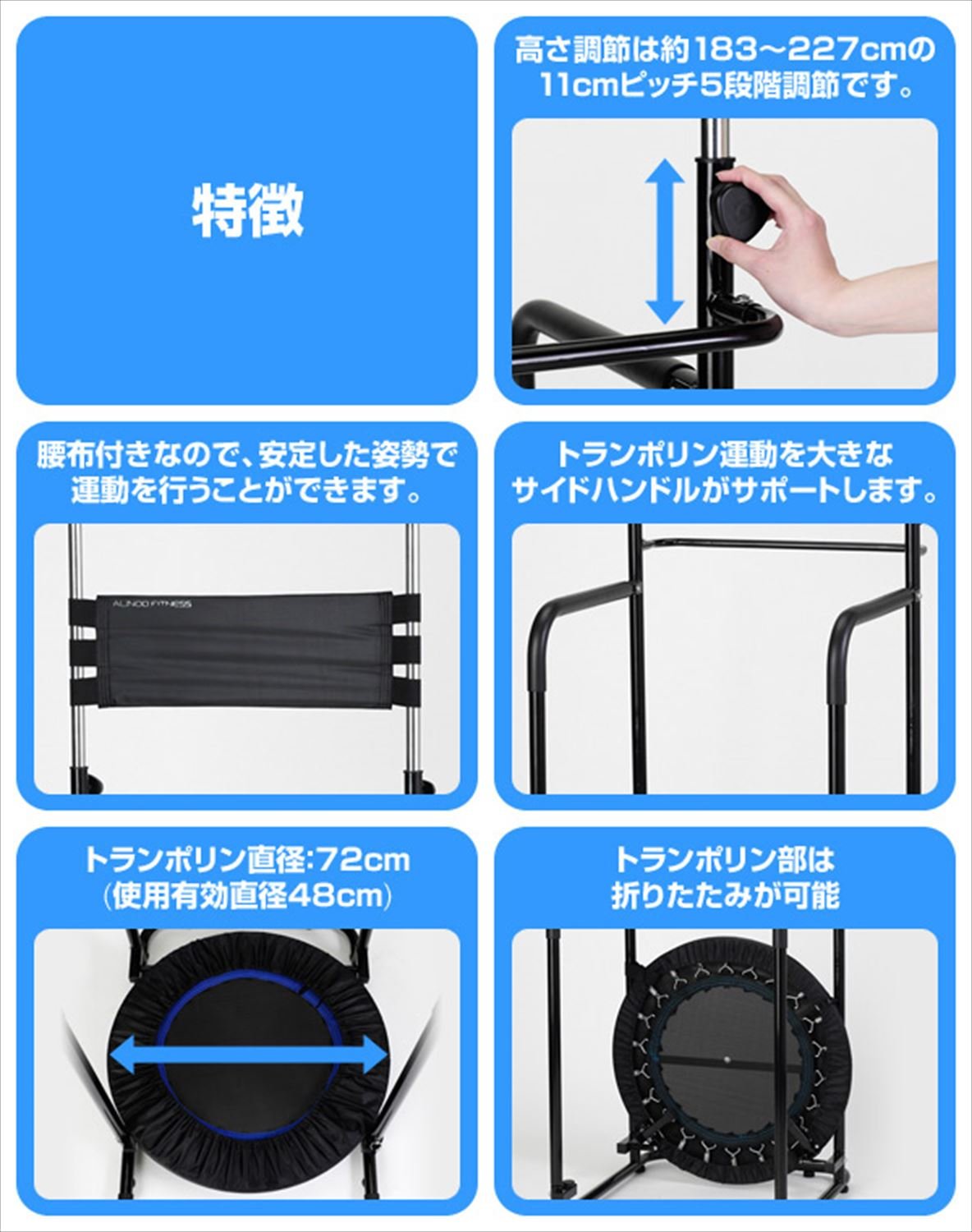 特徴

高さ調節は約183～227cmの11cmピッチ5段階調節です。

腰布付きなので、安定した姿勢で運動を行うことができます。

ALINCO FITNESS

トランポリン運動を大きなサイドハンドルがサポートします。

トランポリン直径:72cm（使用有効直径48cm）

トランポリン部は折りたたみが可能