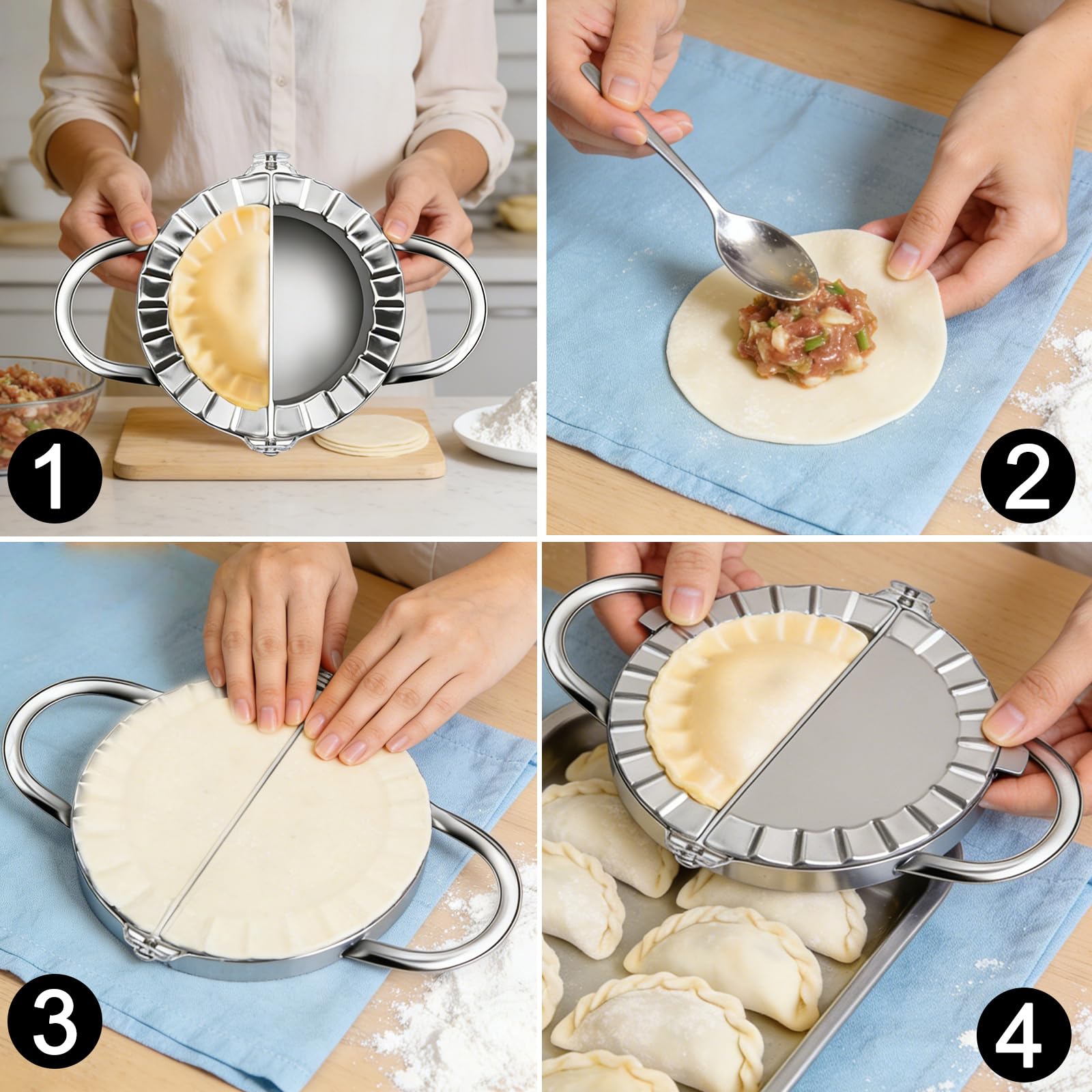 1

2

3

4