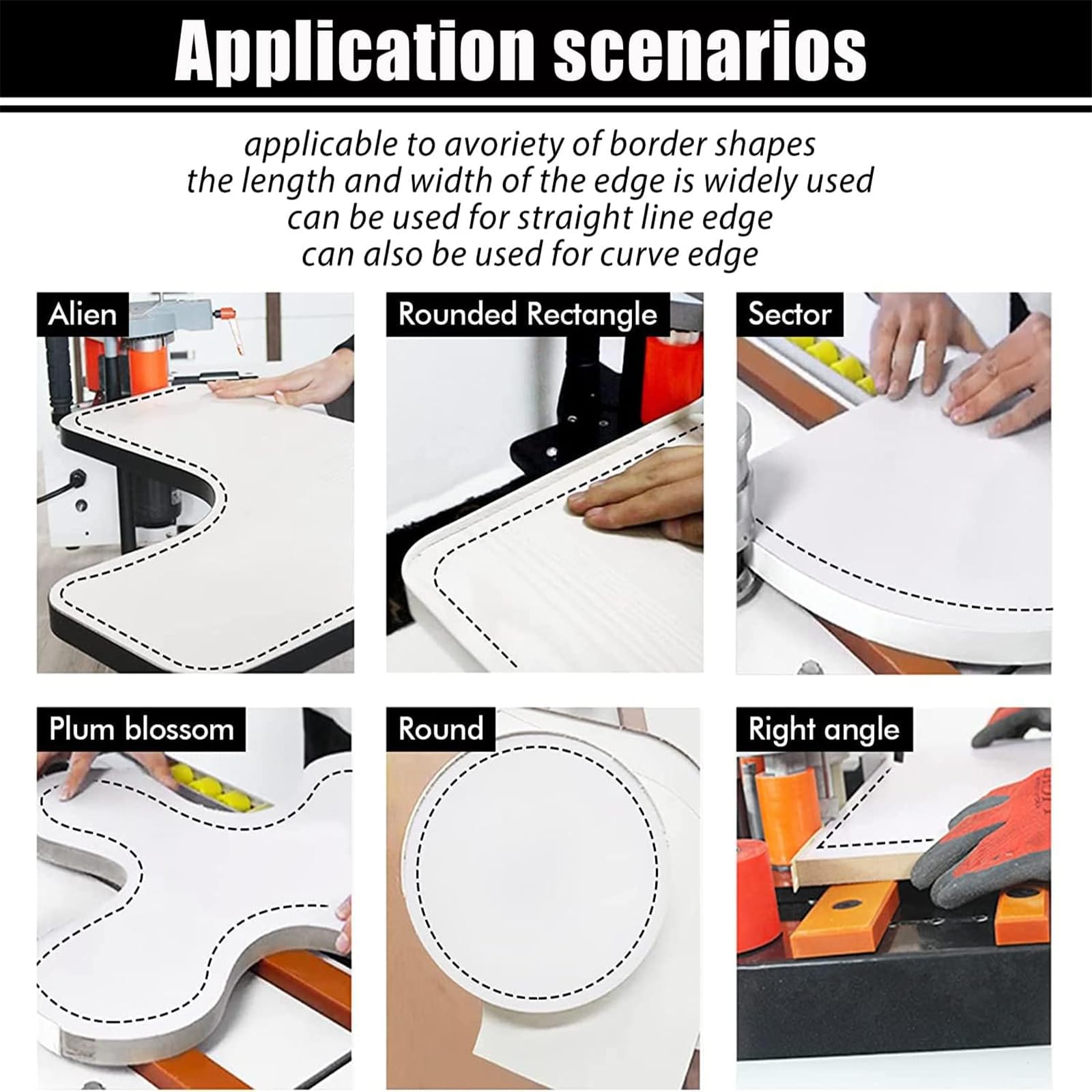 Application scenarios

applicable to avoriety of border shapes
the length and width of the edge is widely used
can be used for straight line edge
can also be used for curve edge

Alien

Rounded Rectangle

Sector

Plum blossom

Round

Right angle