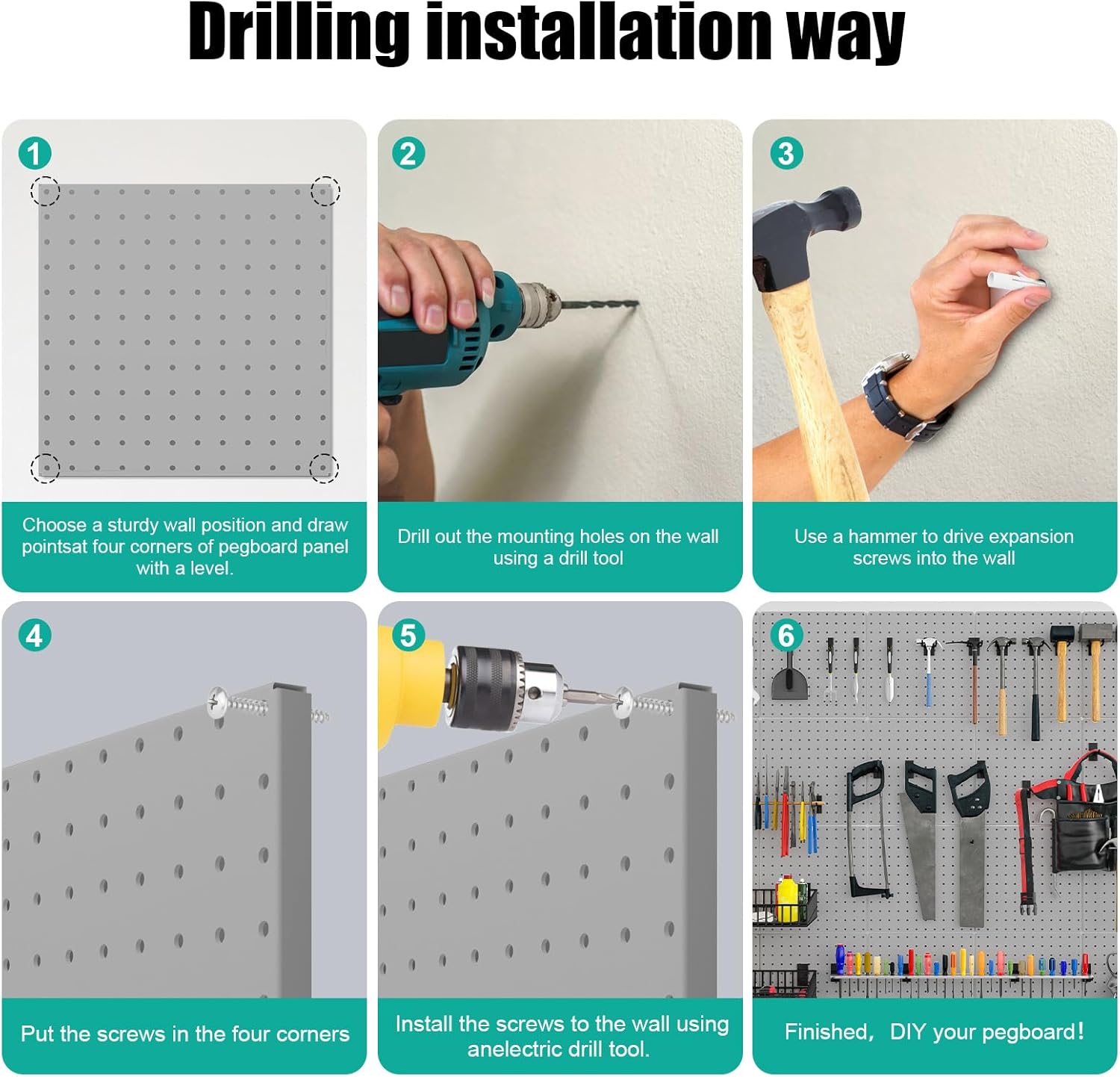 Drilling installation way

1

Choose a sturdy wall position and draw pointsat four corners of pegboard panel with a level.

2

Drill out the mounting holes on the wall using a drill tool

3

Use a hammer to drive expansion screws into the wall

4

Put the screws in the four corners

5

Install the screws to the wall using anelectric drill tool.

6

Finished, DIY your pegboard!