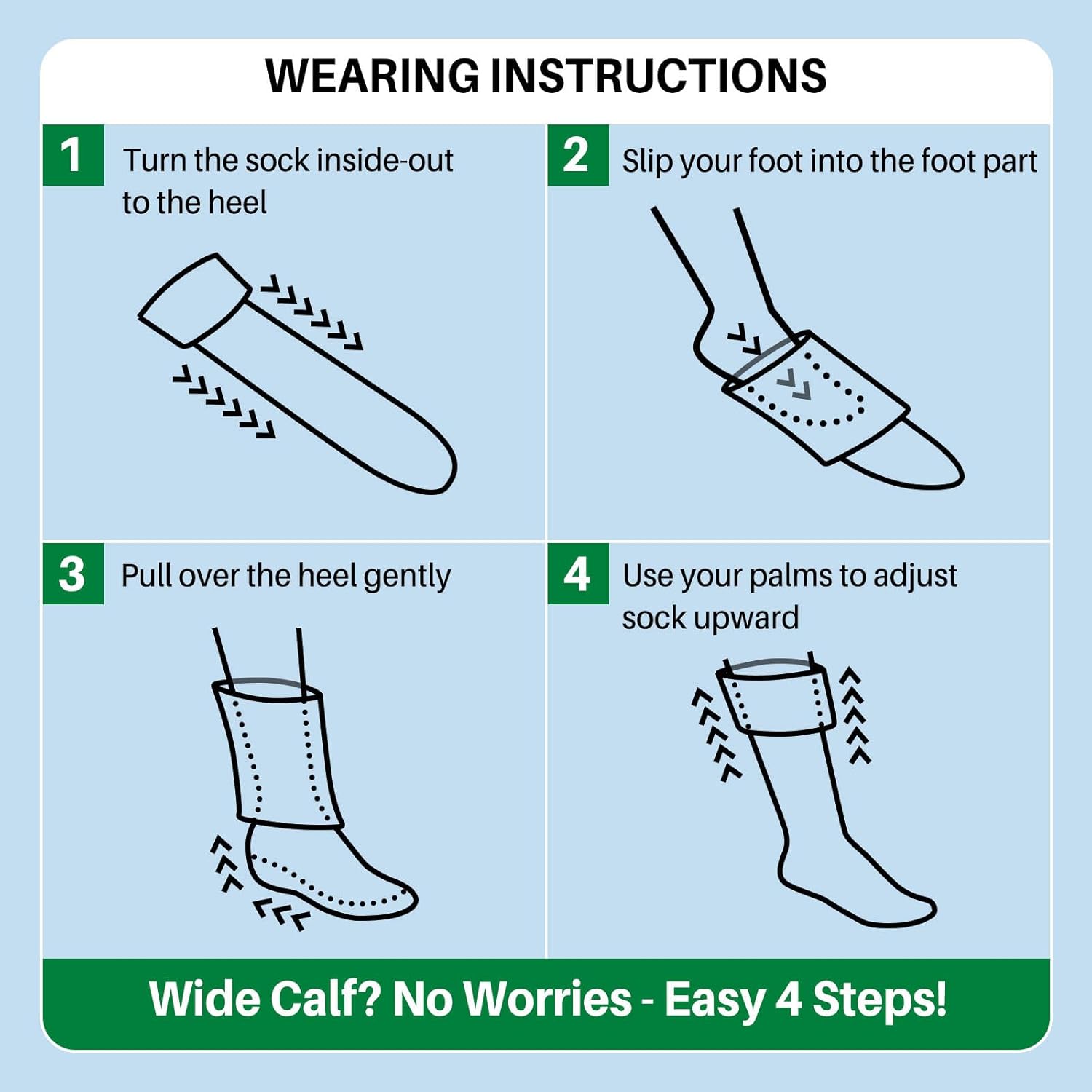 WEARING INSTRUCTIONS

1 Turn the sock inside-out to the heel

2 Slip your foot into the foot part

3 Pull over the heel gently

4 Use your palms to adjust sock upward

Wide Calf? No Worries - Easy 4 Steps!