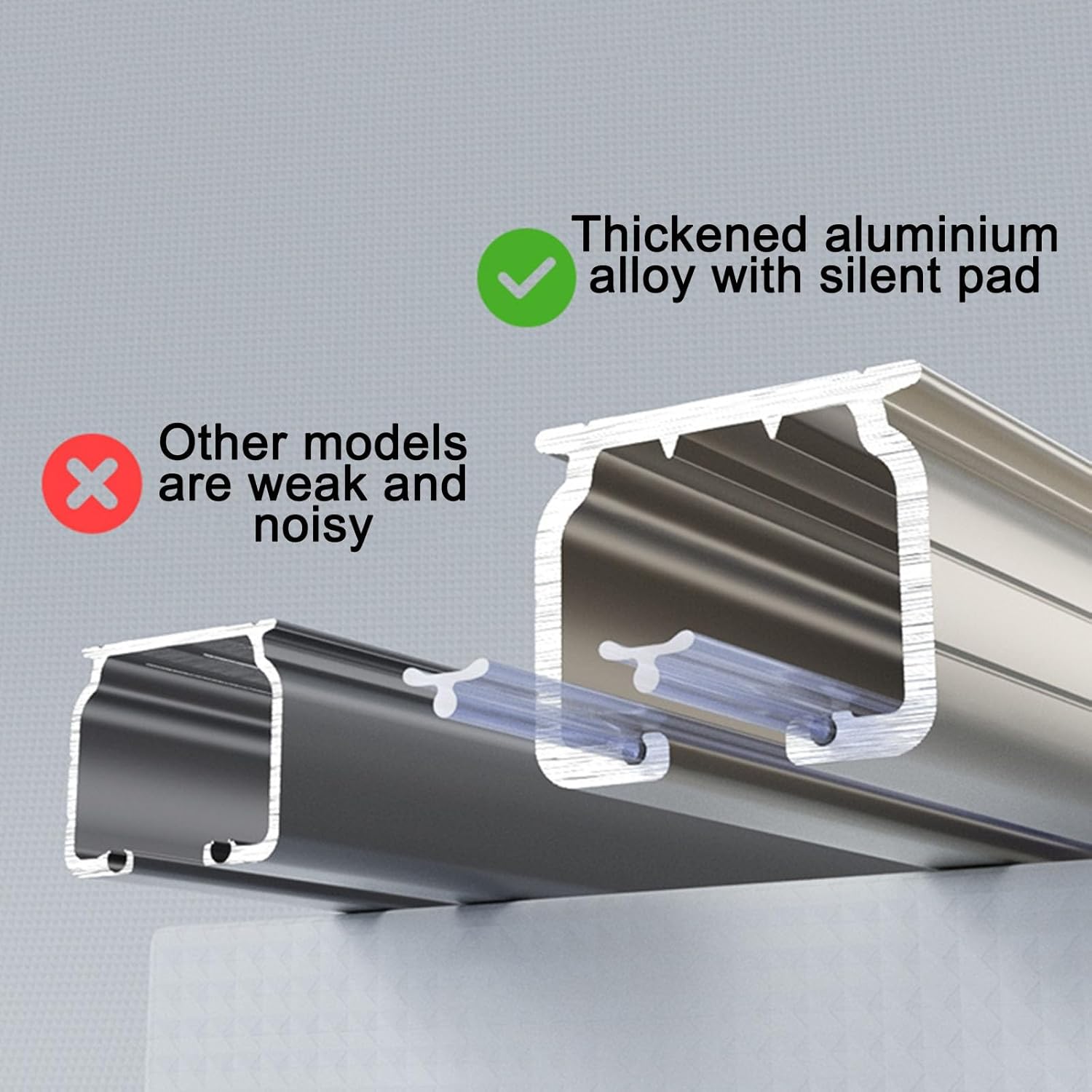 Thickened aluminium alloy with silent pad

Other models are weak and noisy