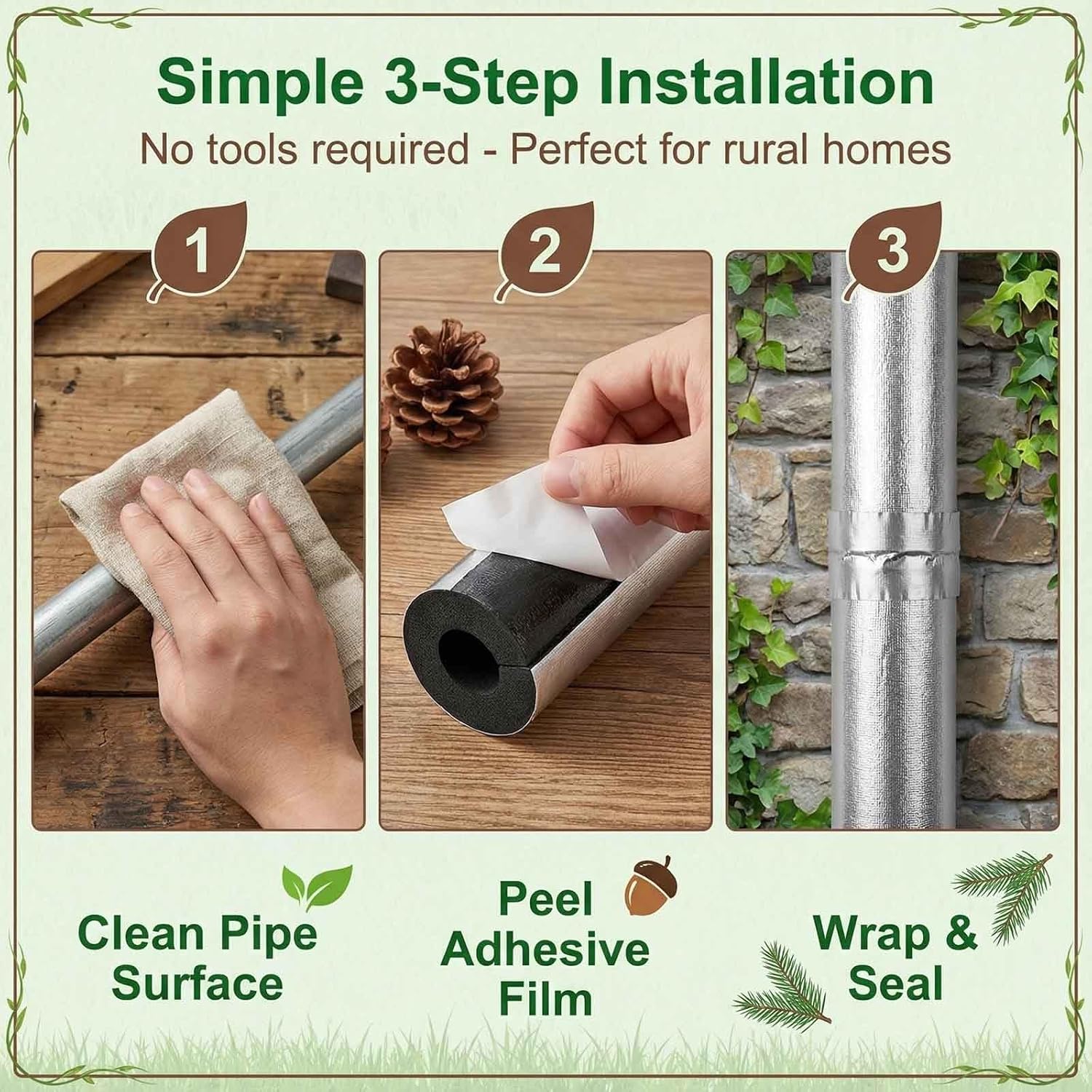 Simple 3-Step Installation
No tools required - Perfect for rural homes

1

2

3

Clean Pipe Surface

Peel Adhesive Film

Wrap & Seal