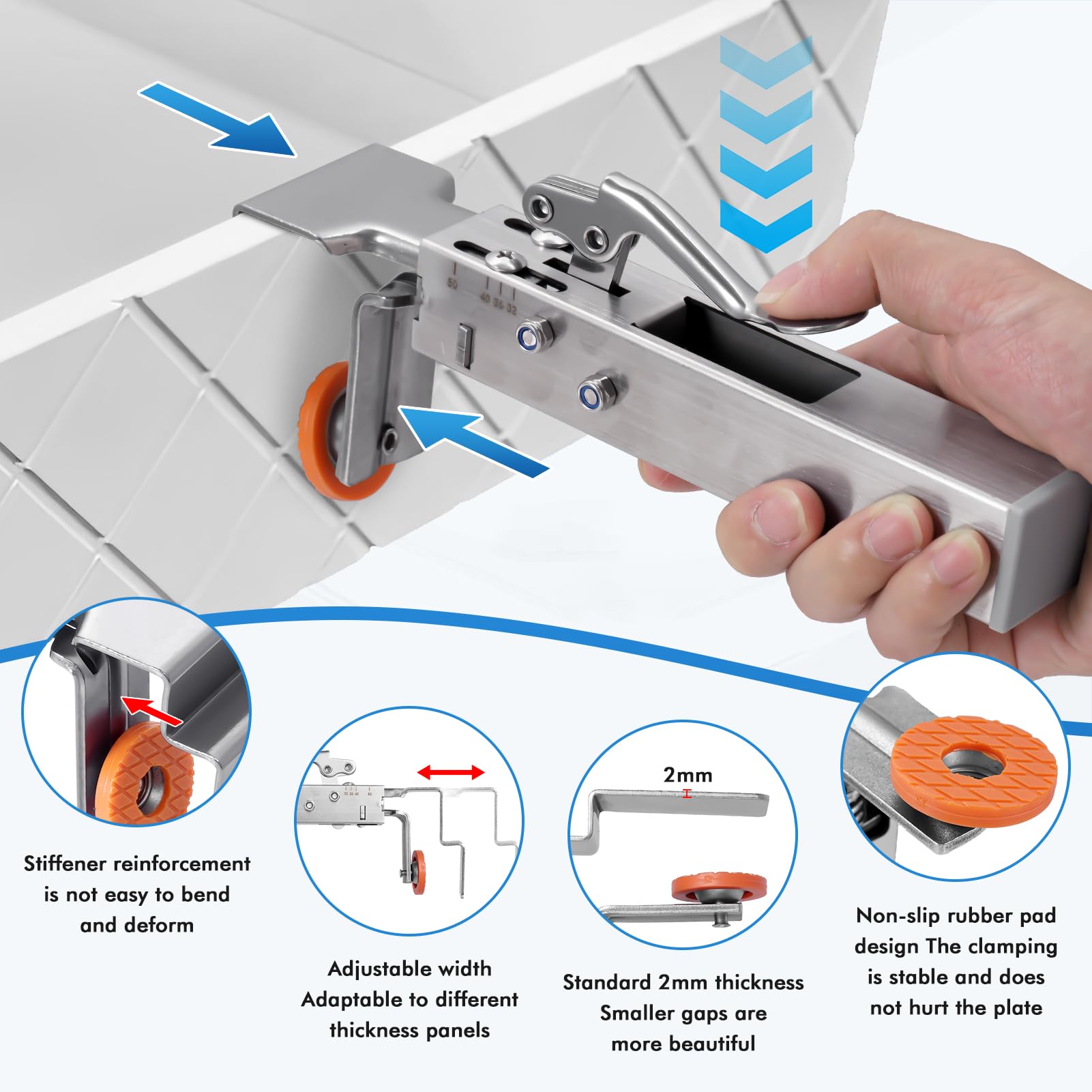 50
40 36 32

Stiffener reinforcement is not easy to bend and deform

Adjustable width Adaptable to different thickness panels

2mm

Standard 2mm thickness Smaller gaps are more beautiful

Non-slip rubber pad design The clamping is stable and does not hurt the plate