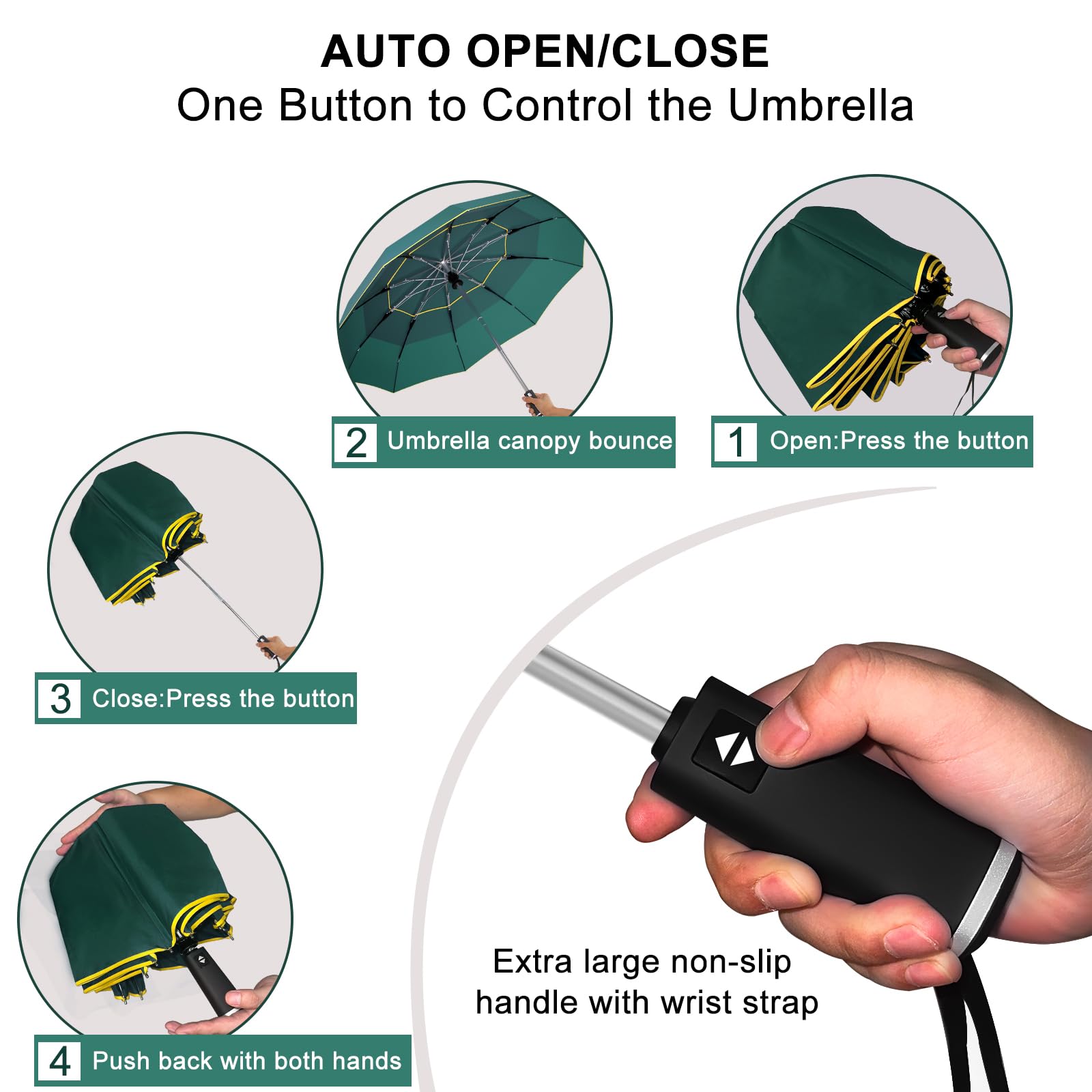 AUTO OPEN/CLOSE
One Button to Control the Umbrella

2 Umbrella canopy bounce

1 Open:Press the button

3 Close:Press the button

4 Push back with both hands

Extra large non-slip handle with wrist strap