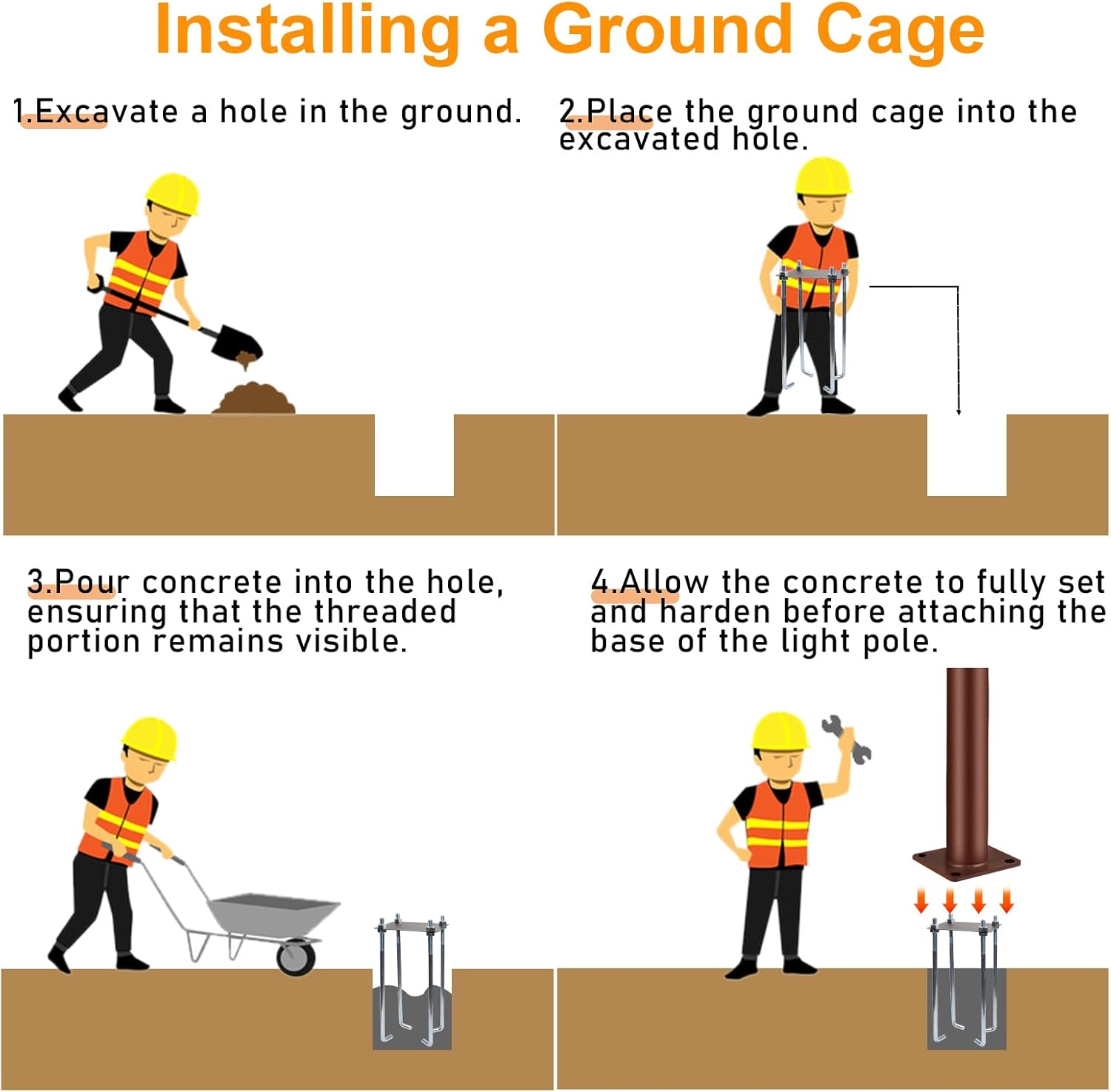 Installing a Ground Cage

1.Excavate a hole in the ground.

2.Place the ground cage into the excavated hole.

3.Pour concrete into the hole, ensuring that the threaded portion remains visible.

4.Allow the concrete to fully set and harden before attaching the base of the light pole.