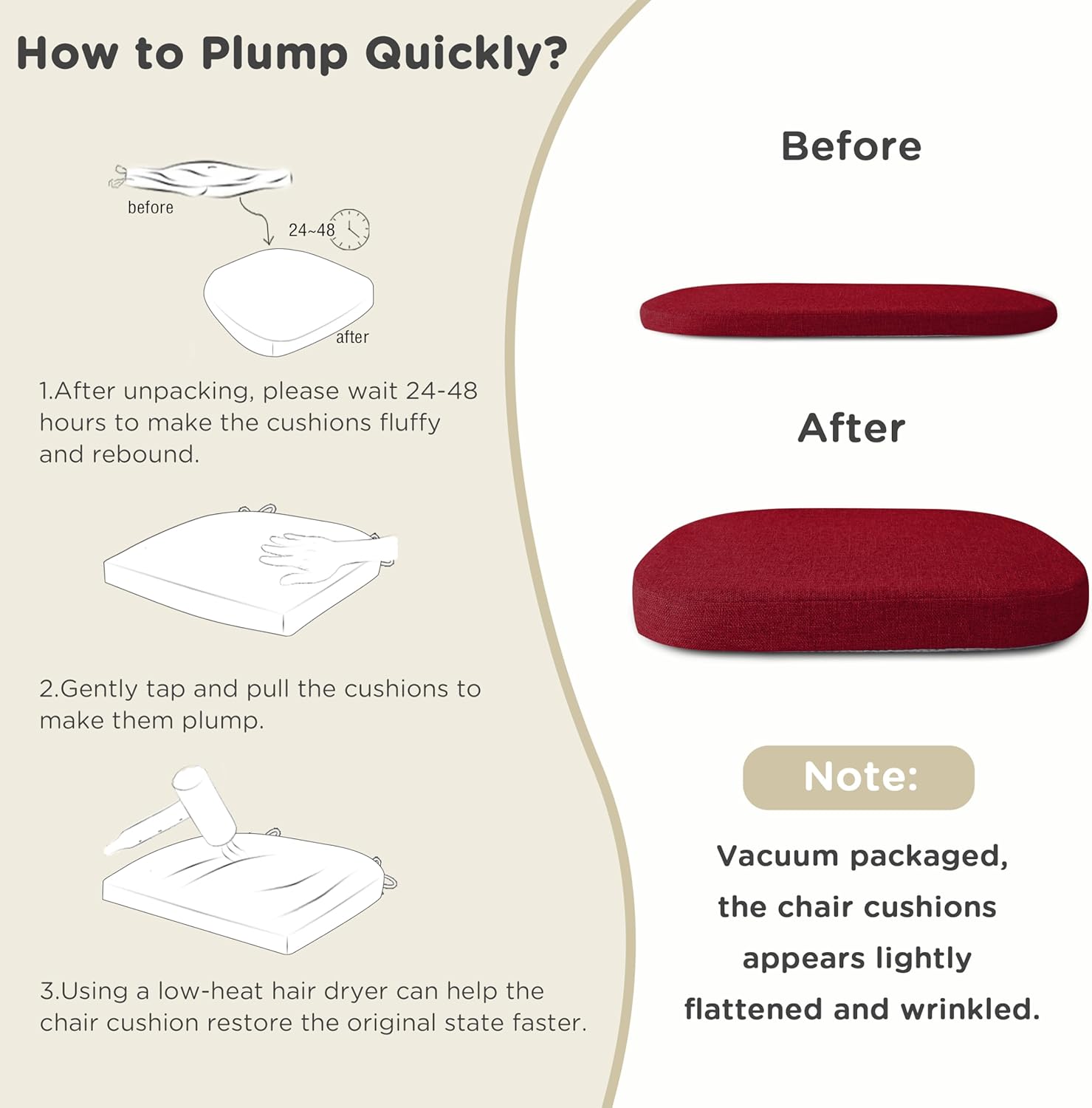 How to Plump Quickly?

before

24~48

after

1.After unpacking, please wait 24-48 hours to make the cushions fluffy and rebound.

2.Gently tap and pull the cushions to make them plump.

3.Using a low-heat hair dryer can help the chair cushion restore the original state faster.

Before

After

Note:

Vacuum packaged, the chair cushions appears lightly flattened and wrinkled.