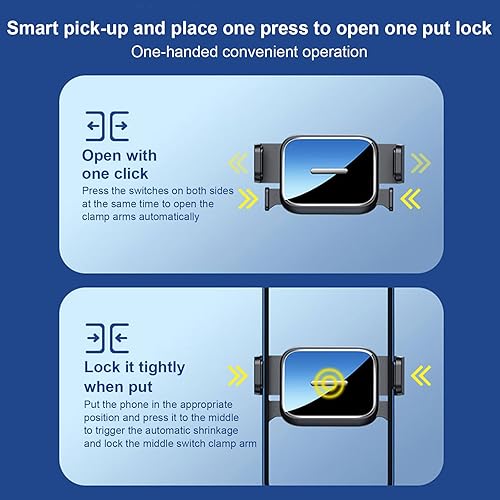 Smart pick-up and place one press to open one put lock
One-handed convenient operation

Open with one click
Press the switches on both sides at the same time to open the clamp arms automatically

Lock it tightly when put
Put the phone in the appropriate position and press it to the middle to trigger the automatic shrinkage and lock the middle switch clamp arm