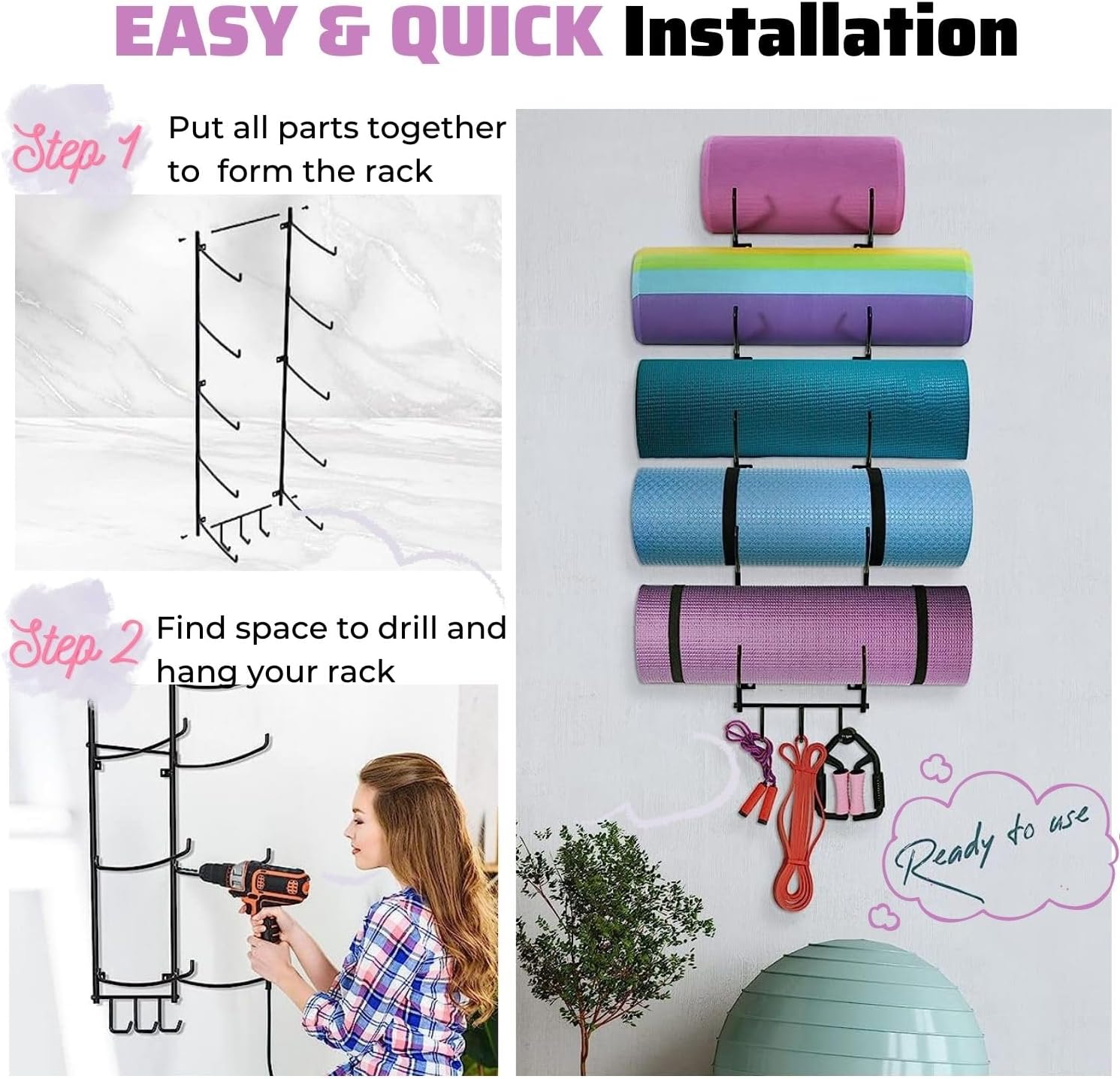 EASY & QUICK Installation

Step 1 Put all parts together to form the rack

Step 2 Find space to drill and hang your rack

Ready to use