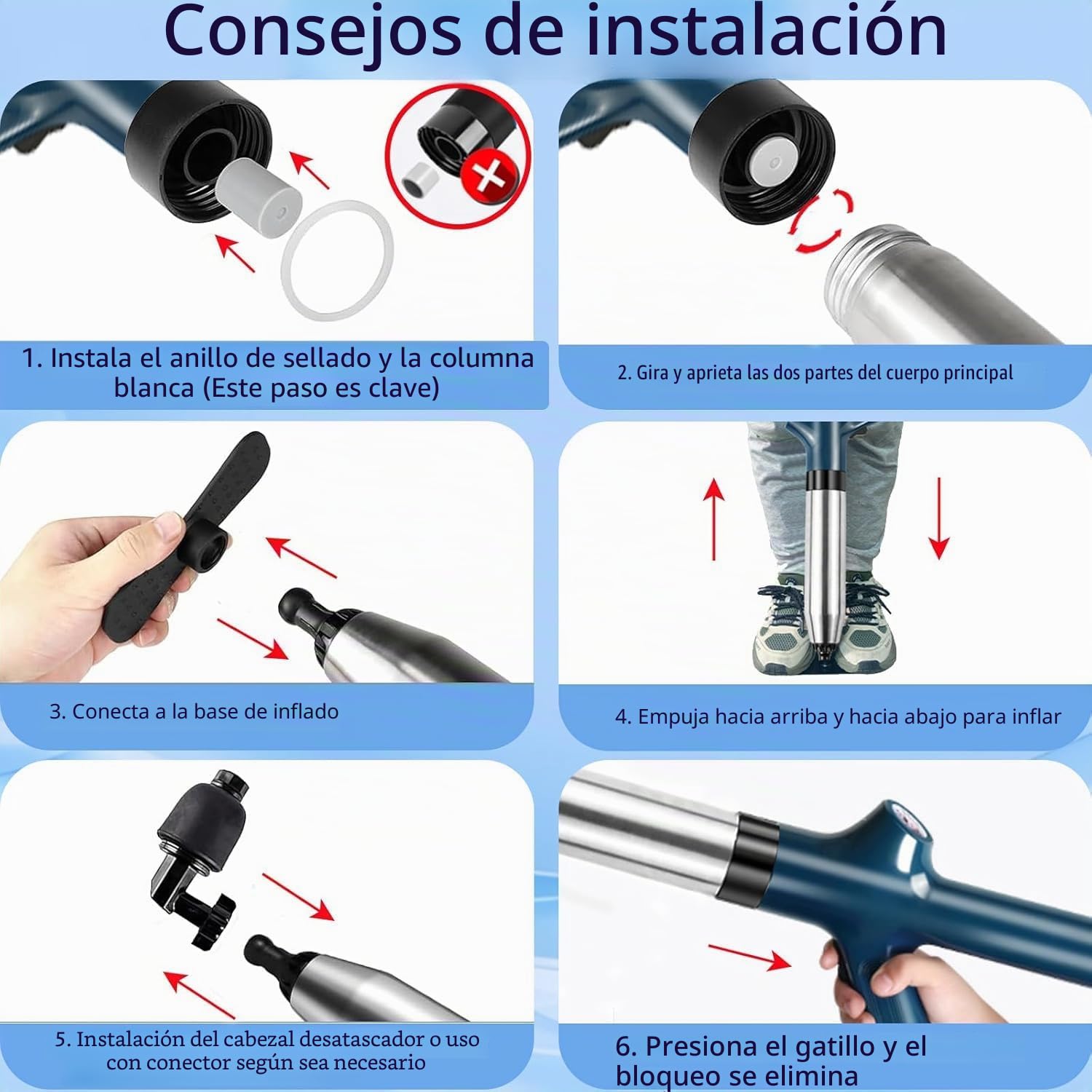 Consejos de instalación

1. Instala el anillo de sellado y la columna blanca (Este paso es clave)

2. Gira y aprieta las dos partes del cuerpo principal

3. Conecta a la base de inflado

4. Empuja hacia arriba y hacia abajo para inflar

5. Instalación del cabezal desatascador o uso con conector según sea necesario

6. Presiona el gatillo y el bloqueo se elimina