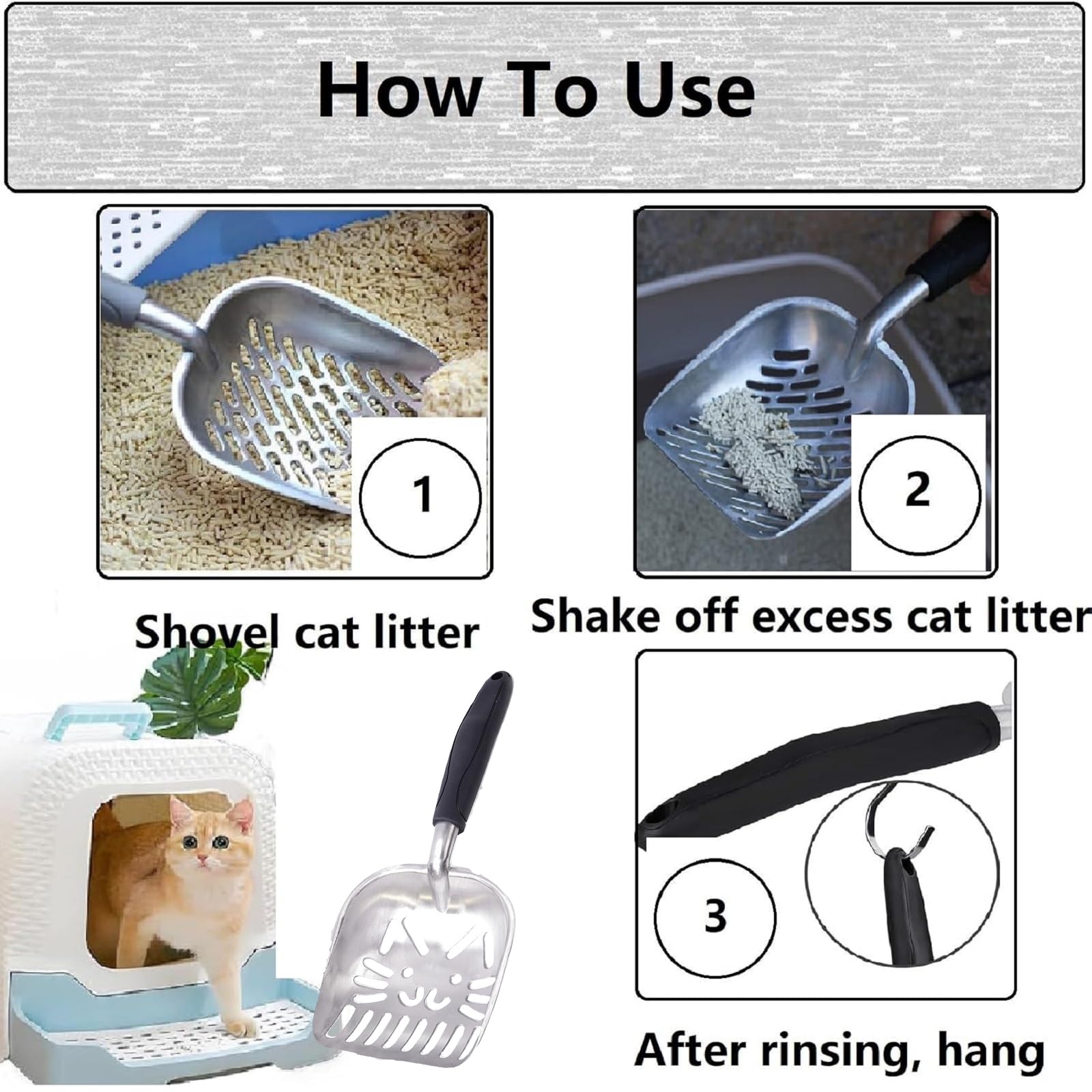 How To Use

1

Shovel cat litter

2

Shake off excess cat litter

3

After rinsing, hang