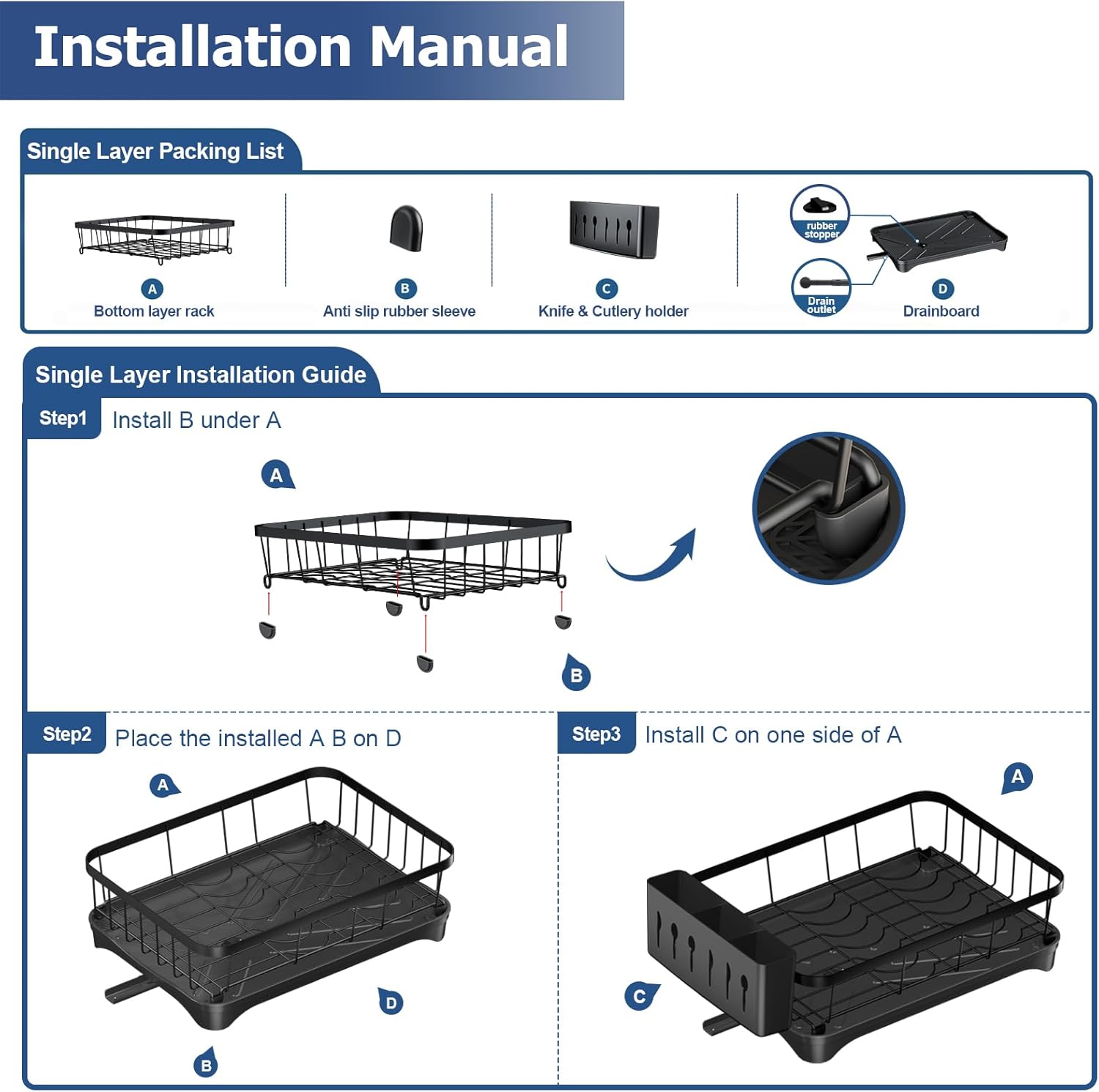 Installation Manual

Single Layer Packing List

A
Bottom layer rack

B
Anti slip rubber sleeve

C
Knife & Cutlery holder

rubber stopper

Drain outlet

D
Drainboard

Single Layer Installation Guide

Step1 Install B under A

A

B

Step2 Place the installed A B on D

A

D

B

Step3 Install C on one side of A

A

C