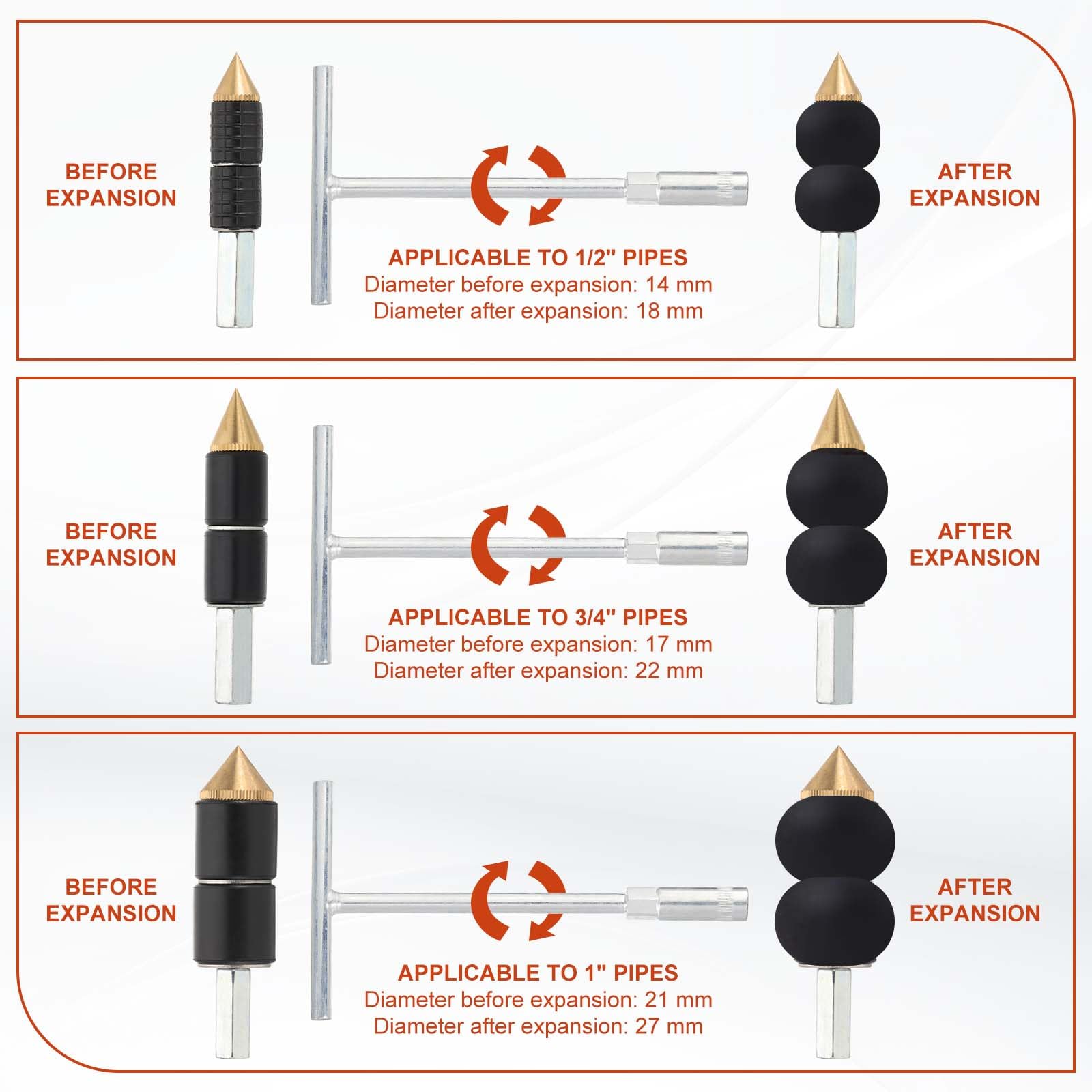 BEFORE EXPANSION

APPLICABLE TO 1/2" PIPES
Diameter before expansion: 14 mm
Diameter after expansion: 18 mm

AFTER EXPANSION

BEFORE EXPANSION

APPLICABLE TO 3/4" PIPES
Diameter before expansion: 17 mm
Diameter after expansion: 22 mm

AFTER EXPANSION

BEFORE EXPANSION

APPLICABLE TO 1" PIPES
Diameter before expansion: 21 mm
Diameter after expansion: 27 mm

AFTER EXPANSION