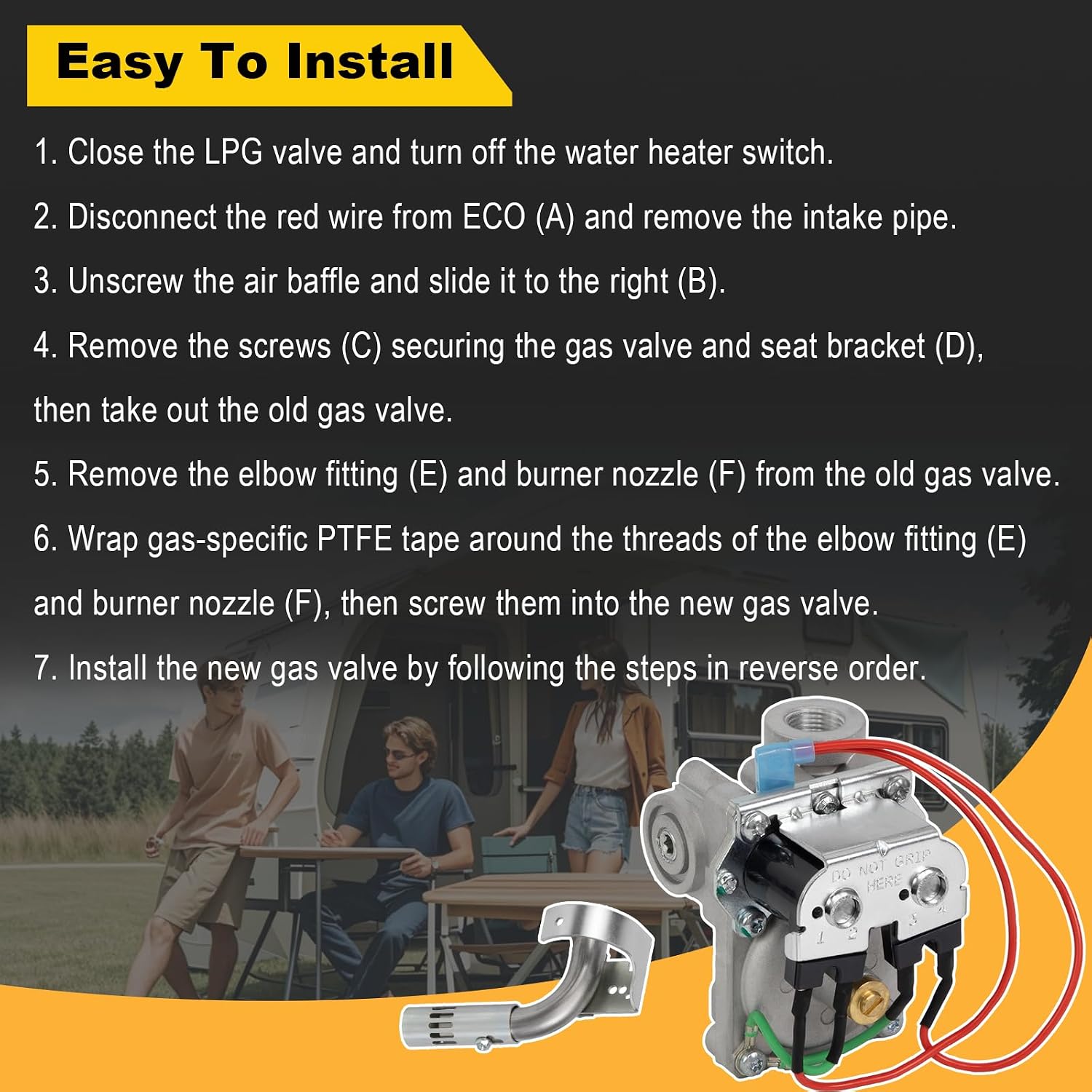 Easy To Install

1. Close the LPG valve and turn off the water heater switch.

2. Disconnect the red wire from ECO (A) and remove the intake pipe.

3. Unscrew the air baffle and slide it to the right (B).

4. Remove the screws (C) securing the gas valve and seat bracket (D), then take out the old gas valve.

5. Remove the elbow fitting (E) and burner nozzle (F) from the old gas valve.

6. Wrap gas-specific PTFE tape around the threads of the elbow fitting (E) and burner nozzle (F), then screw them into the new gas valve.

7. Install the new gas valve by following the steps in reverse order.

DO NOT GRIP HERE

1 2 3 4