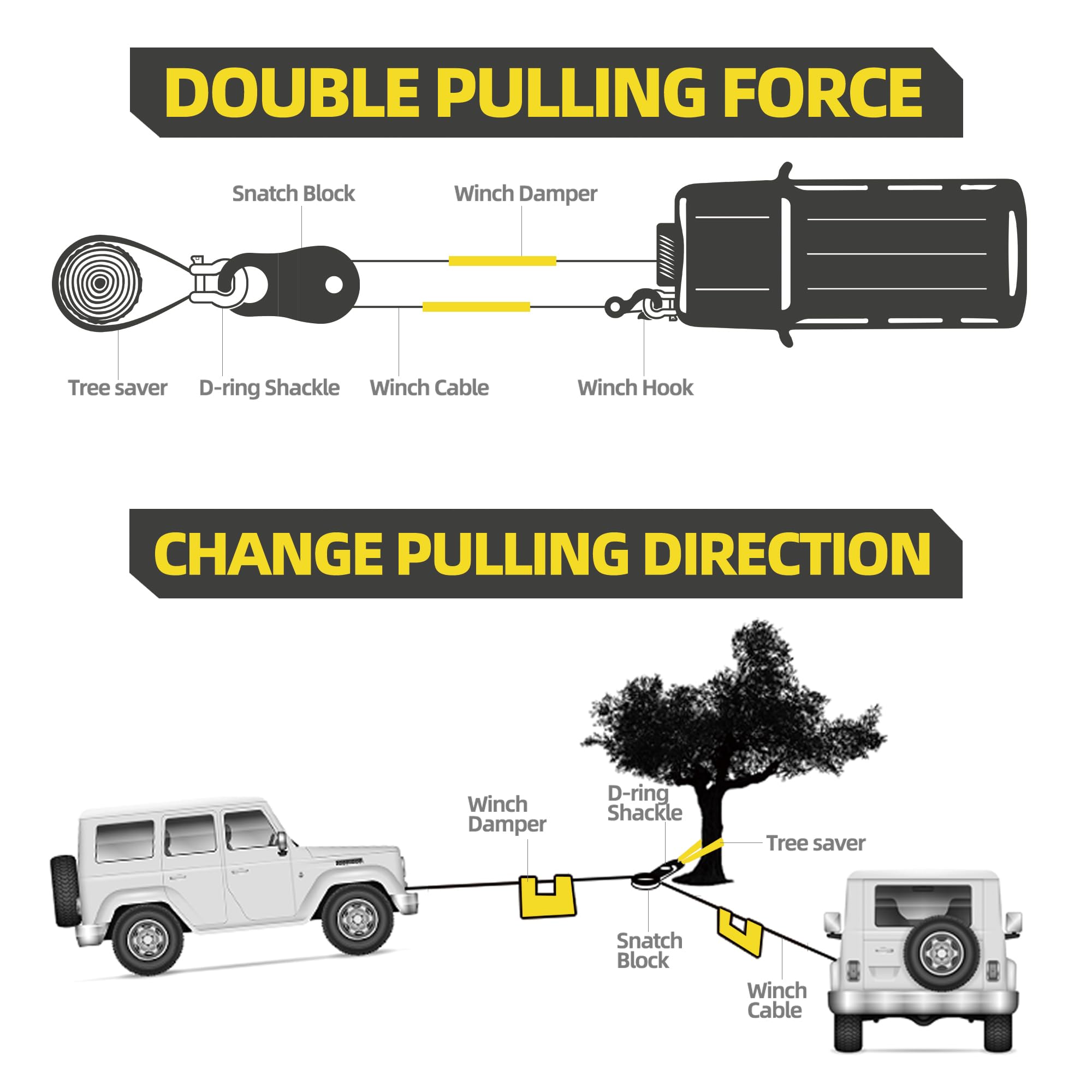 DOUBLE PULLING FORCE

Snatch Block

Winch Damper

Tree saver

D-ring Shackle

Winch Cable

Winch Hook

CHANGE PULLING DIRECTION

Winch Damper

D-ring Shackle

Tree saver

Snatch Block

Winch Cable