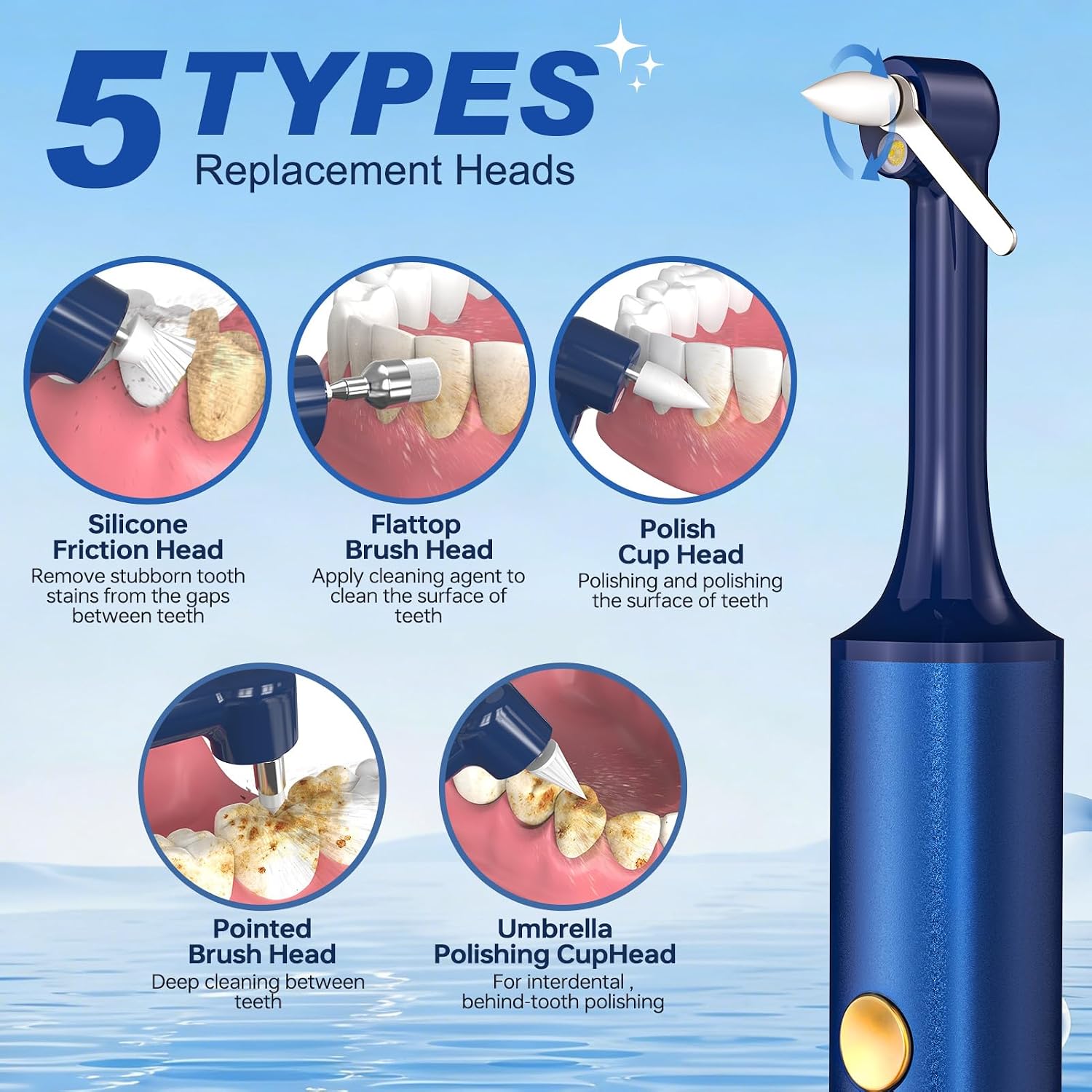 5 TYPES
Replacement Heads

Silicone Friction Head
Remove stubborn tooth stains from the gaps between teeth

Flattop Brush Head
Apply cleaning agent to clean the surface of teeth

Polish Cup Head
Polishing and polishing the surface of teeth

Pointed Brush Head
Deep cleaning between teeth

Umbrella Polishing CupHead
For interdental , behind-tooth polishing