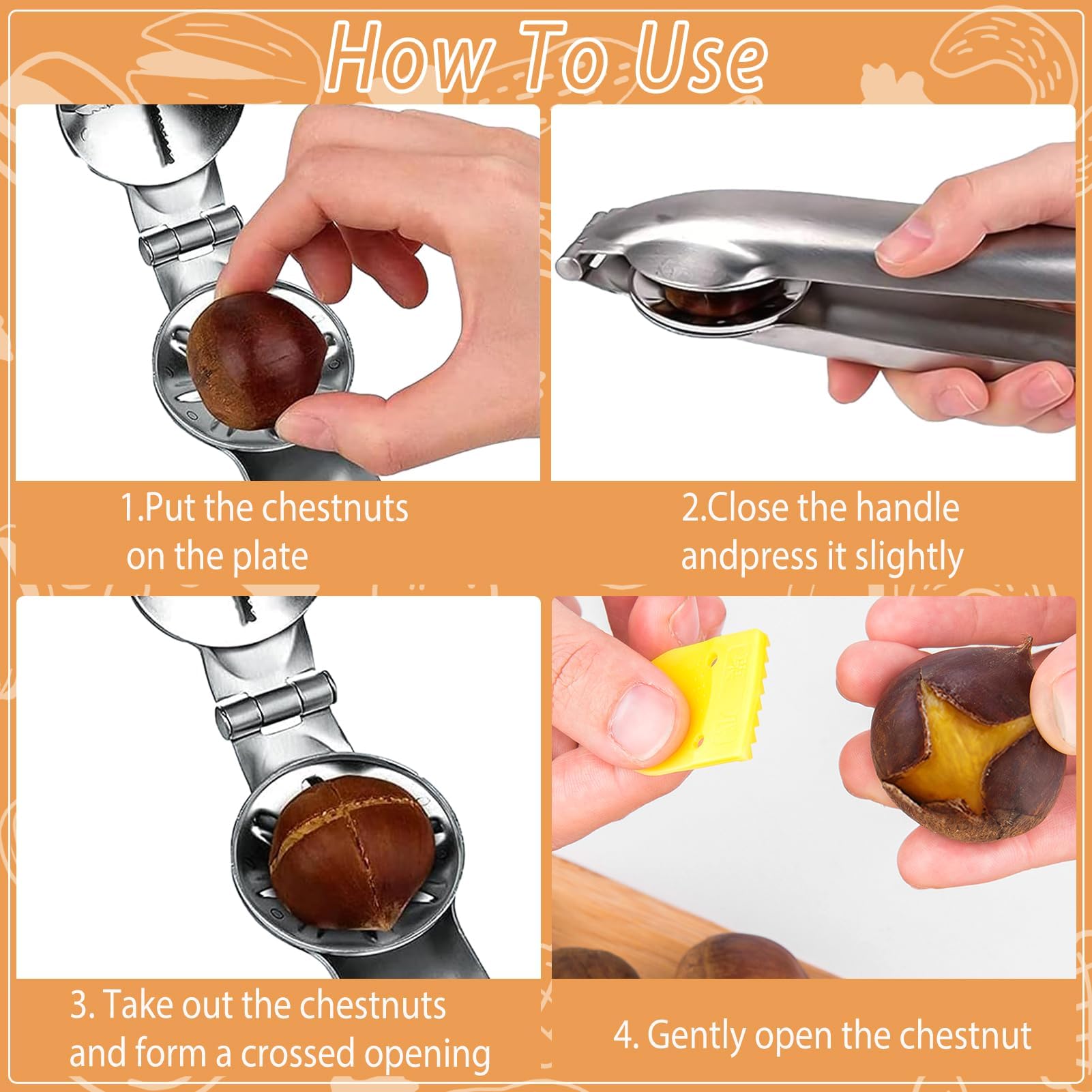 How To Use

1.Put the chestnuts on the plate

2.Close the handle andpress it slightly

3. Take out the chestnuts and form a crossed opening

4. Gently open the chestnut