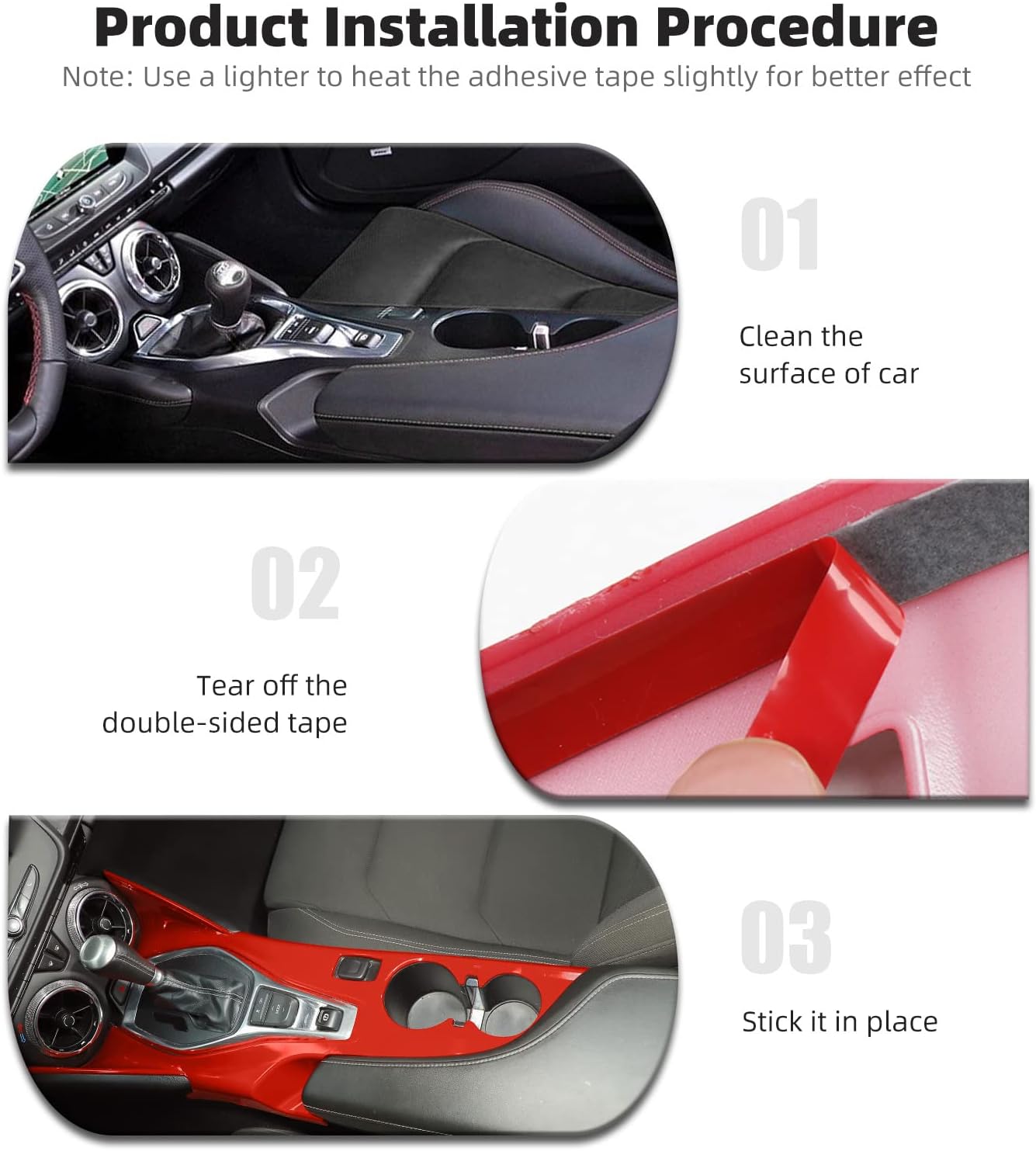 Product Installation Procedure

Note: Use a lighter to heat the adhesive tape slightly for better effect

01

Clean the surface of car

02

Tear off the double-sided tape

03

Stick it in place