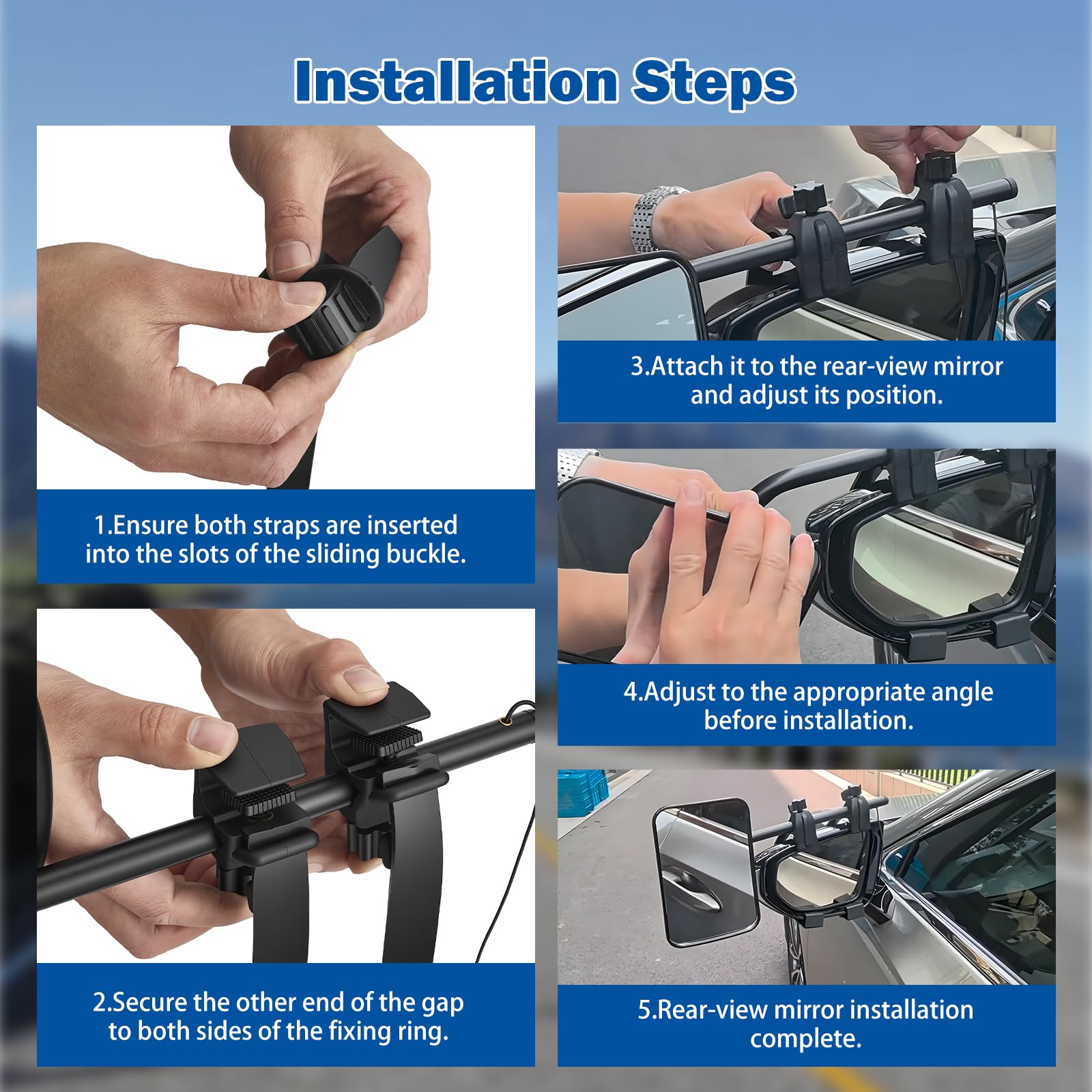 Installation Steps

1.Ensure both straps are inserted into the slots of the sliding buckle.

2.Secure the other end of the gap to both sides of the fixing ring.

3.Attach it to the rear-view mirror and adjust its position.

4.Adjust to the appropriate angle before installation.

5.Rear-view mirror installation complete.