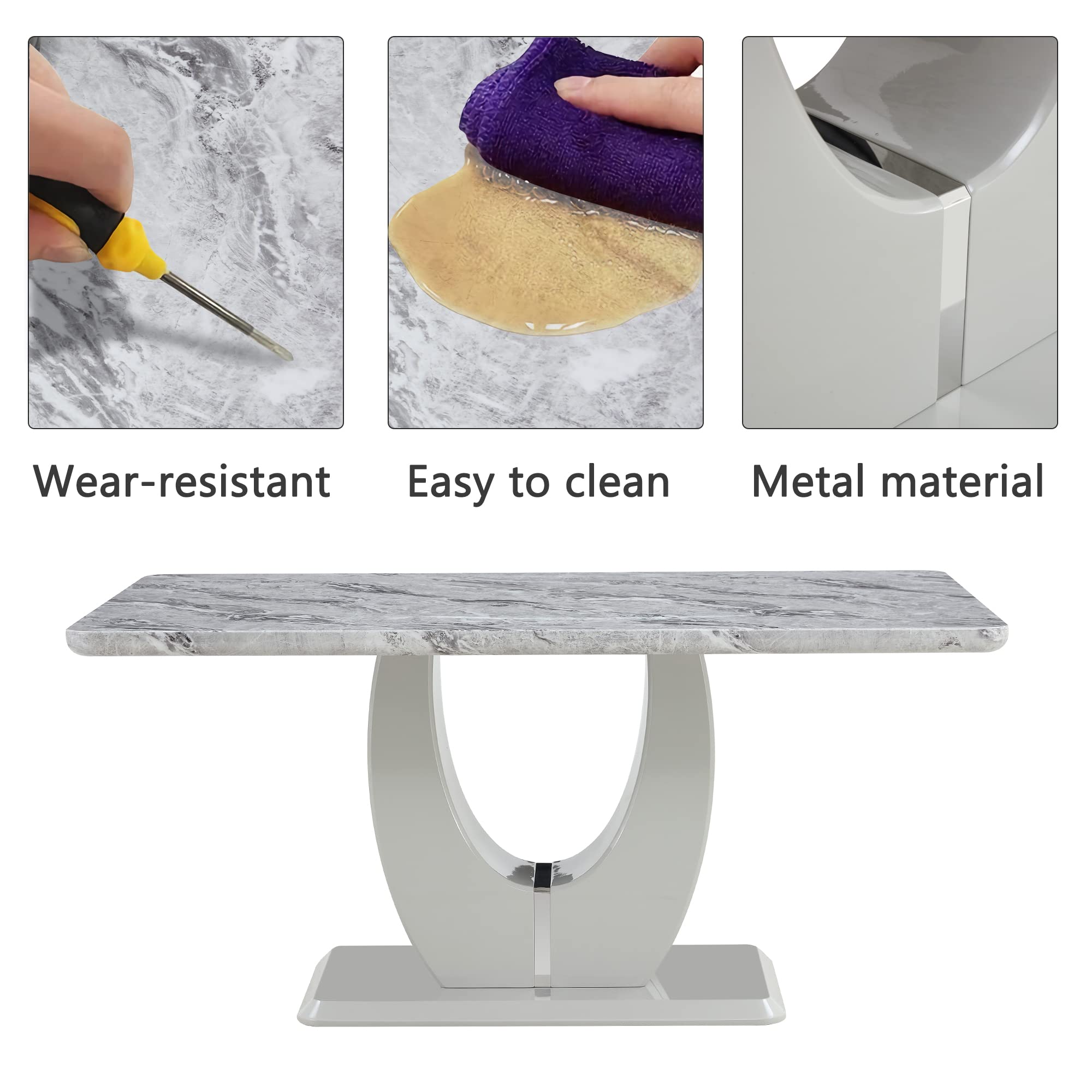 Wear-resistant

Easy to clean

Metal material